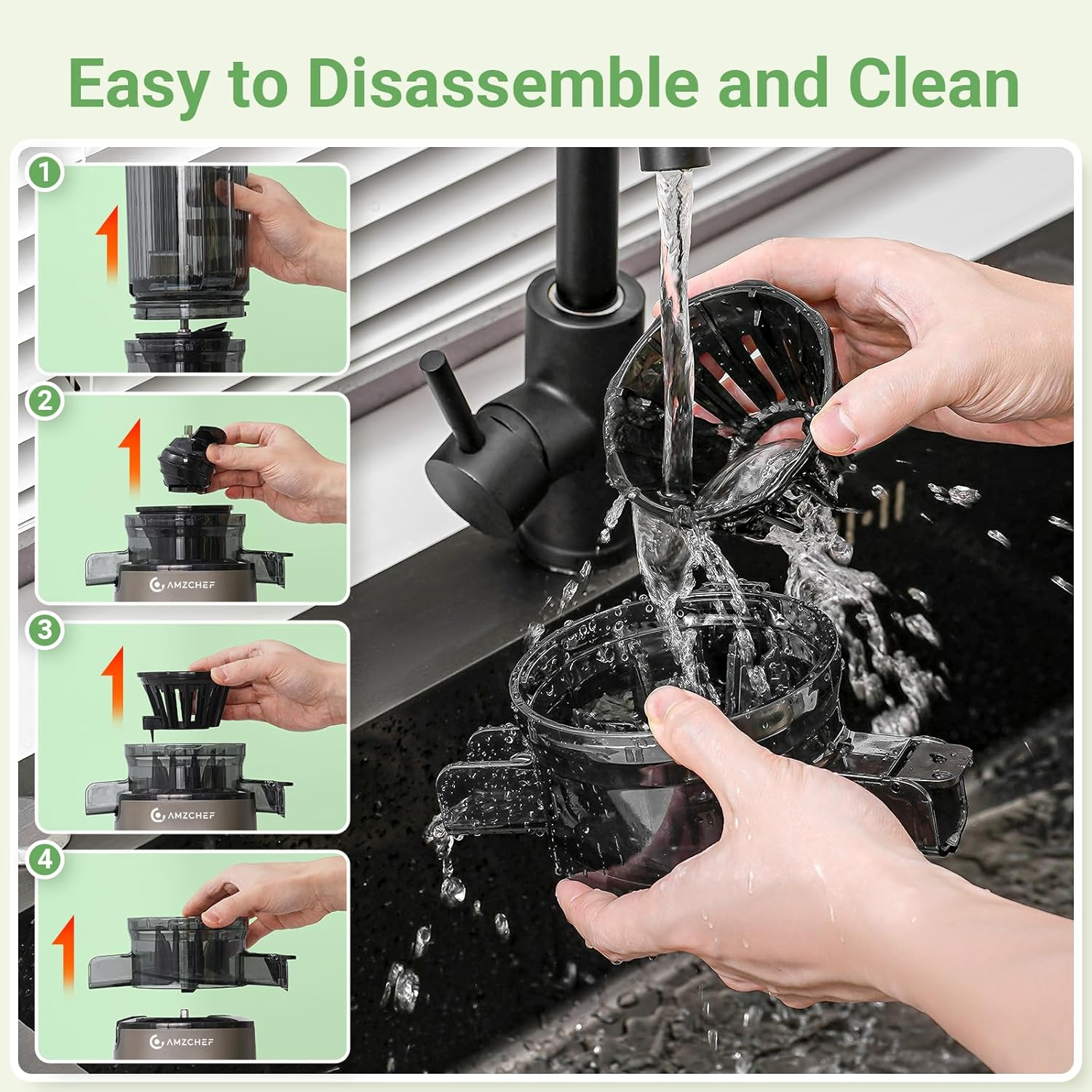 Easy to Disassemble and Clean

1

2

AMZCHEF

3

AMZCHEF

4

AMZCHEF