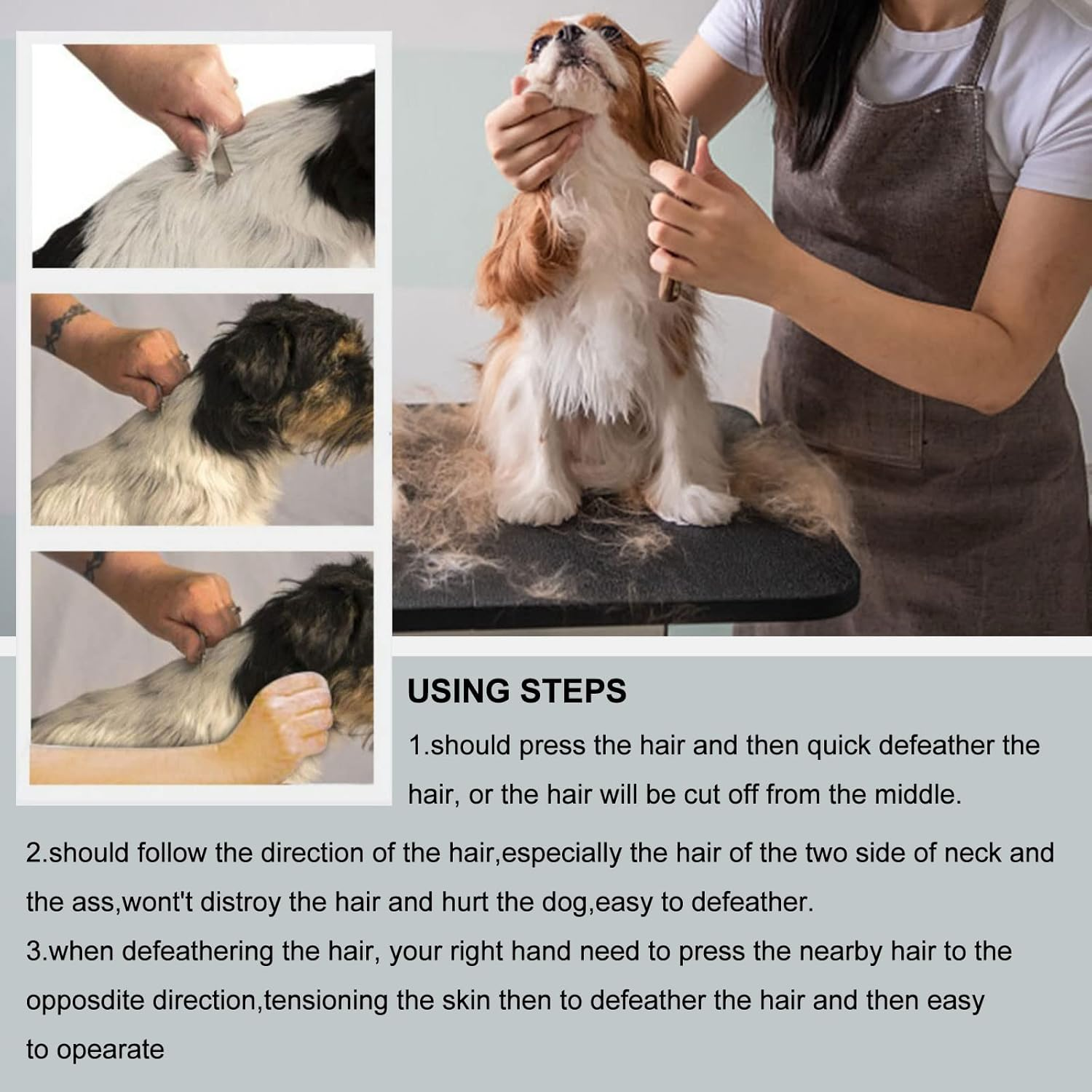 USING STEPS

1.should press the hair and then quick defeather the hair, or the hair will be cut off from the middle.

2.should follow the direction of the hair,especially the hair of the two side of neck and the ass,wont't distroy the hair and hurt the dog,easy to defeather.

3.when defeathering the hair, your right hand need to press the nearby hair to the opposdite direction,tensioning the skin then to defeather the hair and then easy to opearate