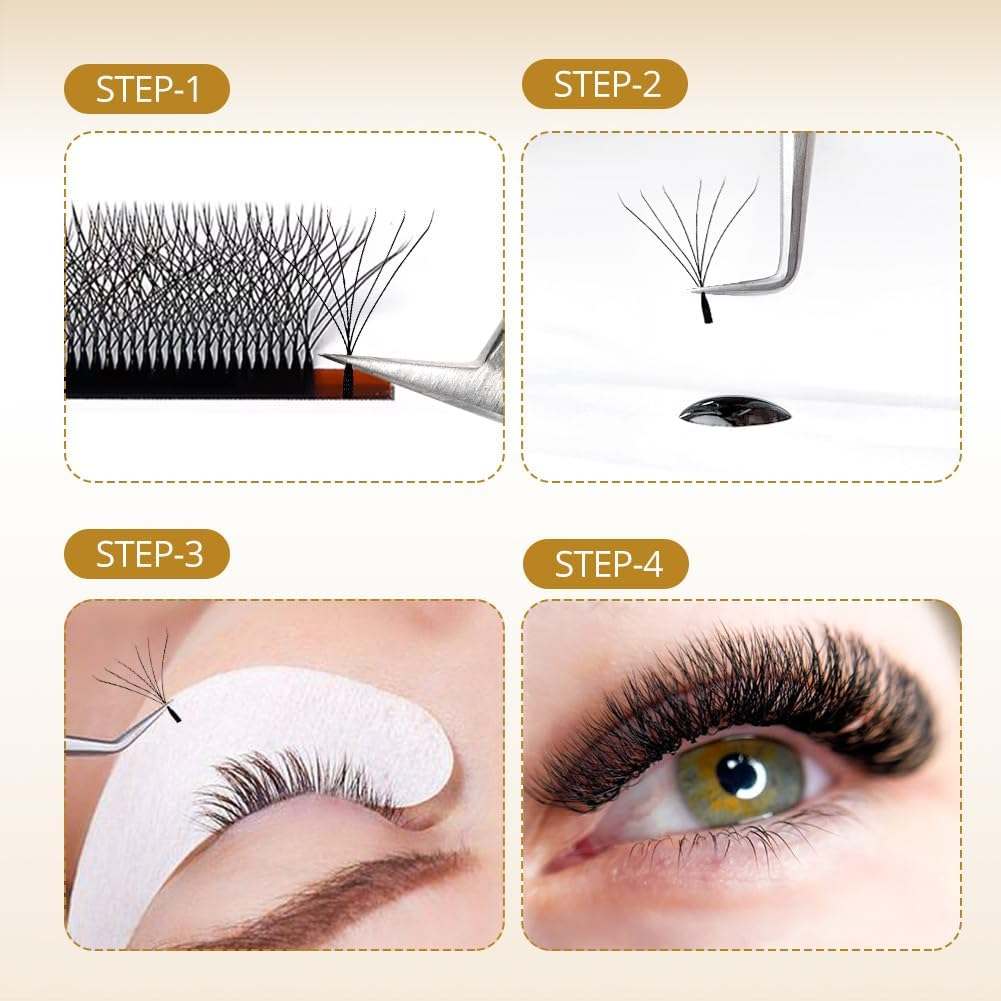 STEP-1

STEP-2

STEP-3

STEP-4