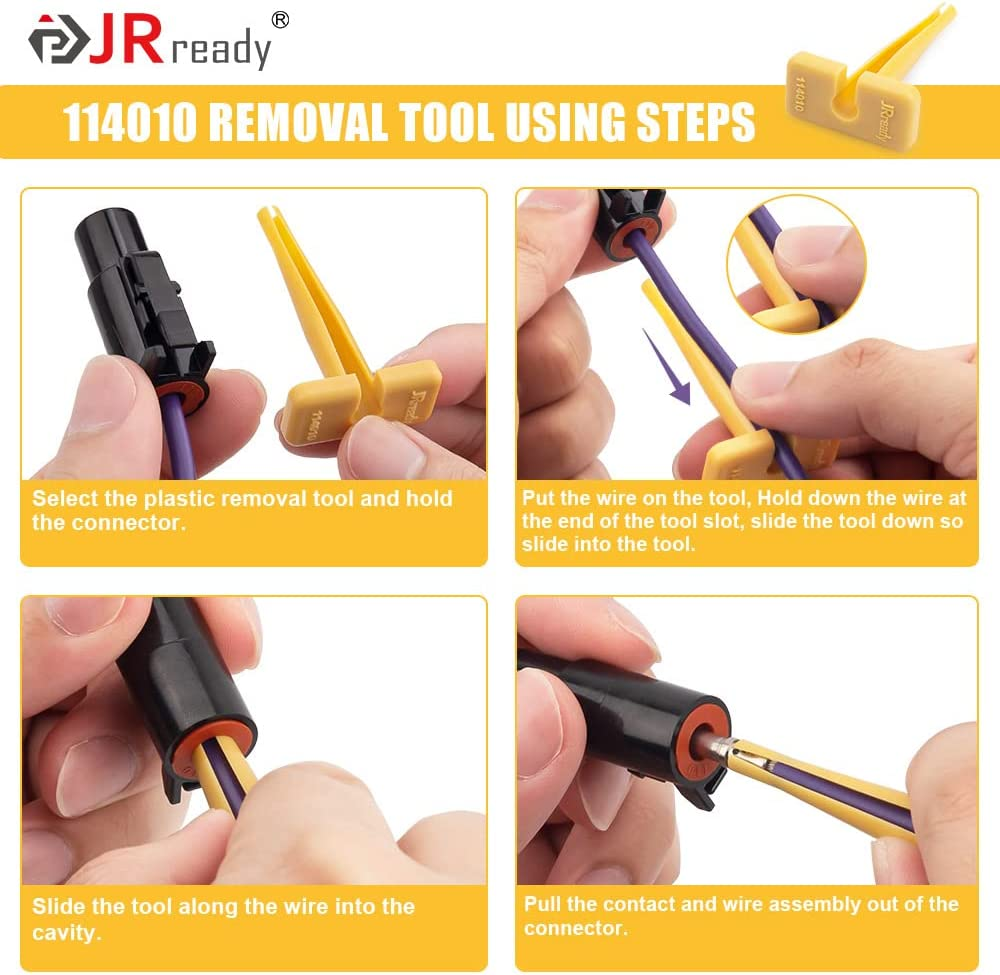 JRready®

114010 REMOVAL TOOL USING STEPS

114010 JRready

114010 JRready

Select the plastic removal tool and hold the connector.

Put the wire on the tool, Hold down the wire at the end of the tool slot, slide the tool down so slide into the tool.

Slide the tool along the wire into the cavity.

Pull the contact and wire assembly out of the connector.