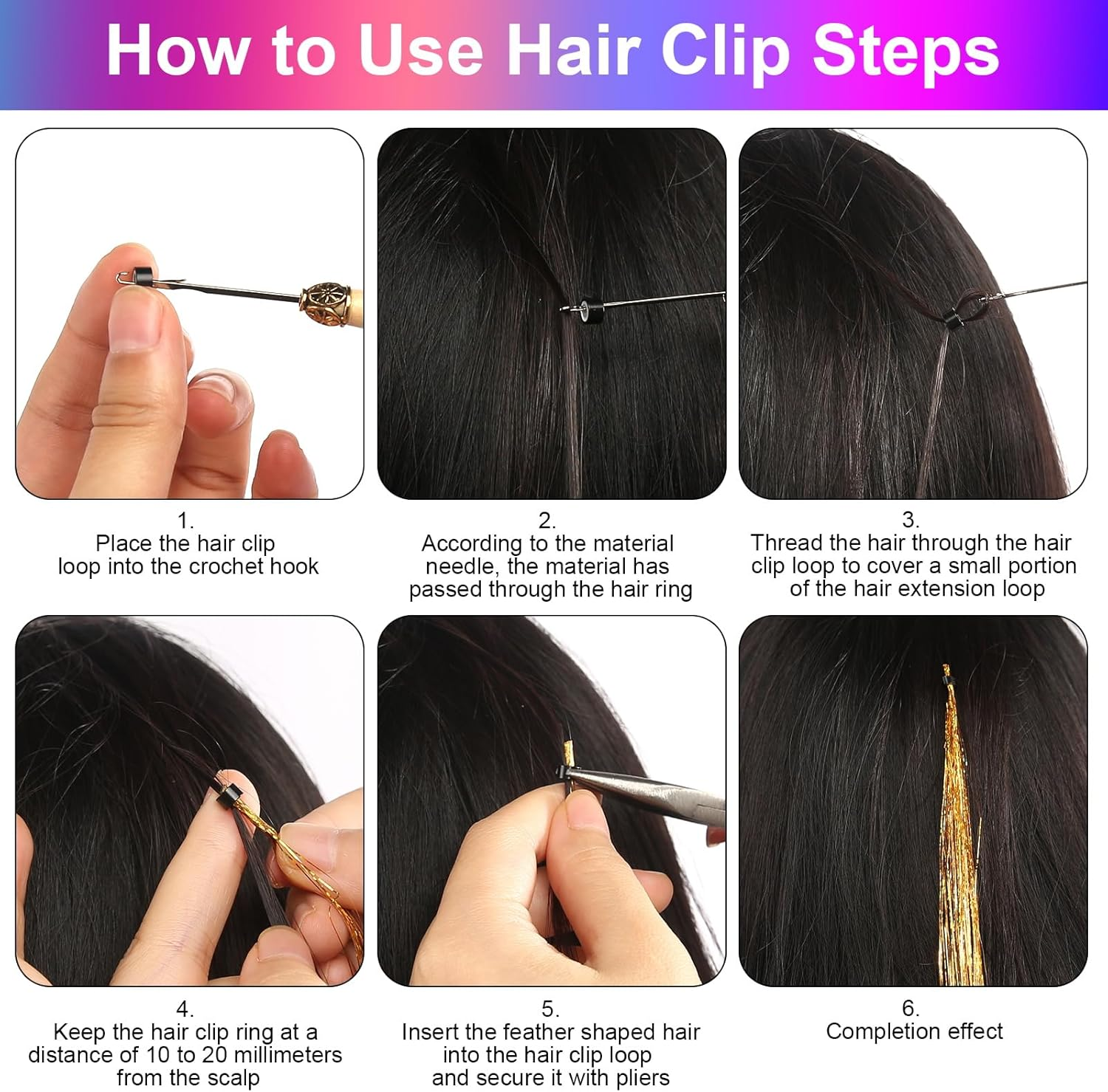 How to Use Hair Clip Steps

1.
Place the hair clip loop into the crochet hook

2.
According to the material needle, the material has passed through the hair ring

3.
Thread the hair through the hair clip loop to cover a small portion of the hair extension loop

4.
Keep the hair clip ring at a distance of 10 to 20 millimeters from the scalp

5.
Insert the feather shaped hair into the hair clip loop and secure it with pliers

6.
Completion effect