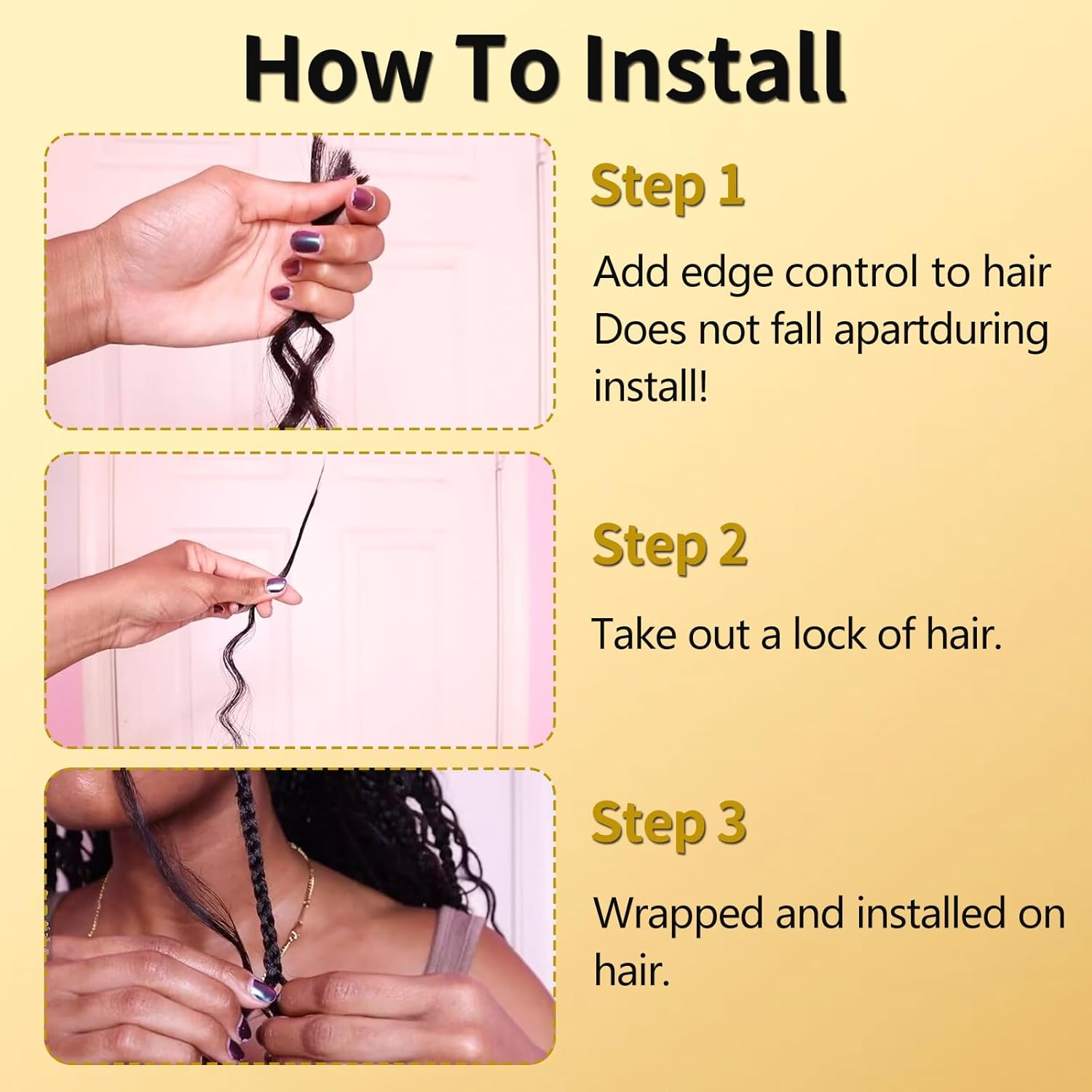 How To Install

Step 1

Add edge control to hair Does not fall apartduring install!

Step 2

Take out a lock of hair.

Step 3

Wrapped and installed on hair.