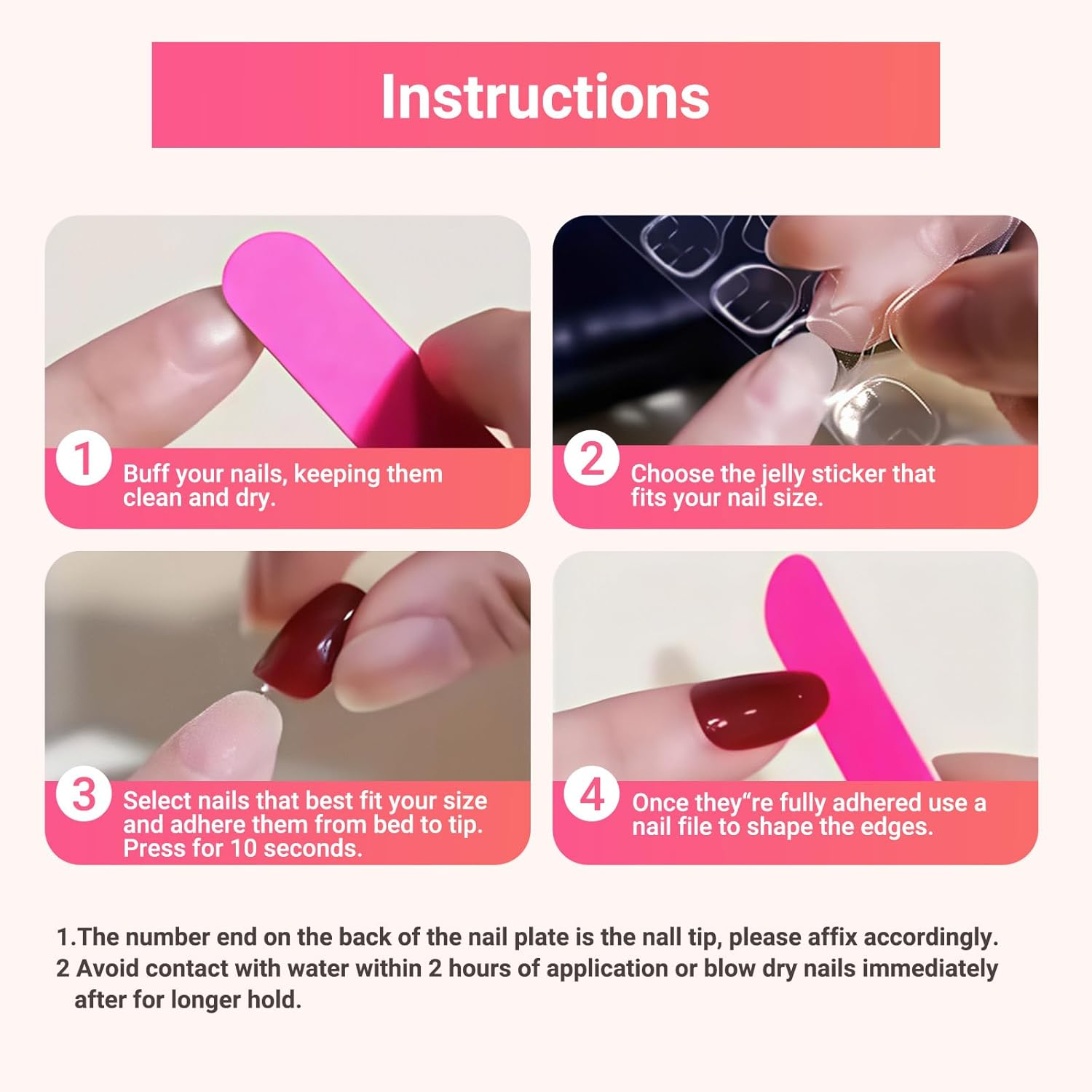 Instructions

1 Buff your nails, keeping them clean and dry.

2 Choose the jelly sticker that fits your nail size.

3 Select nails that best fit your size and adhere them from bed to tip. Press for 10 seconds.

4 Once they“re fully adhered use a nail file to shape the edges.

1.The number end on the back of the nail plate is the nall tip, please affix accordingly.
2 Avoid contact with water within 2 hours of application or blow dry nails immediately after for longer hold.