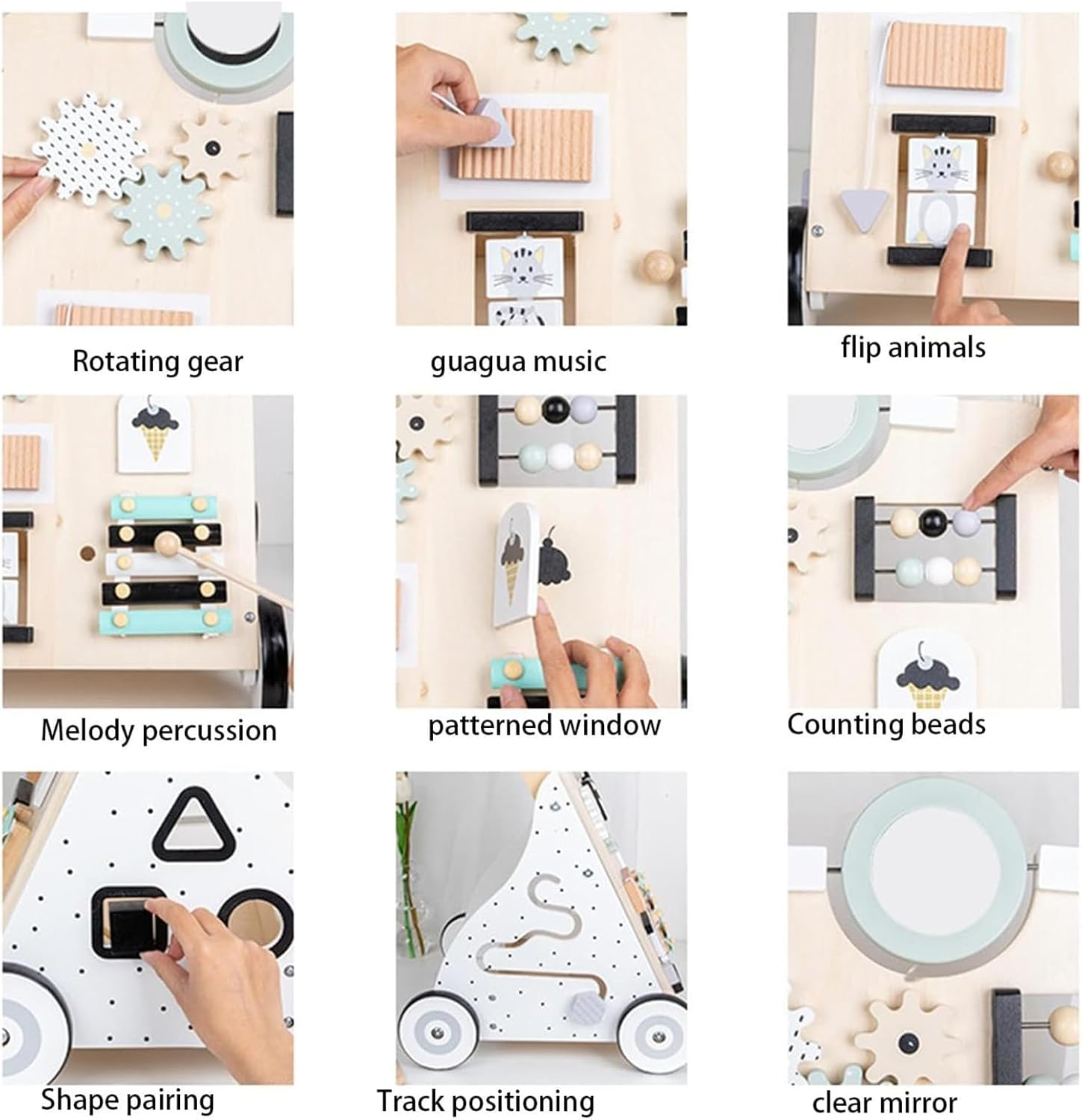 Rotating gear

guagua music

flip animals

Melody percussion

patterned window

Counting beads

Shape pairing

Track positioning

clear mirror