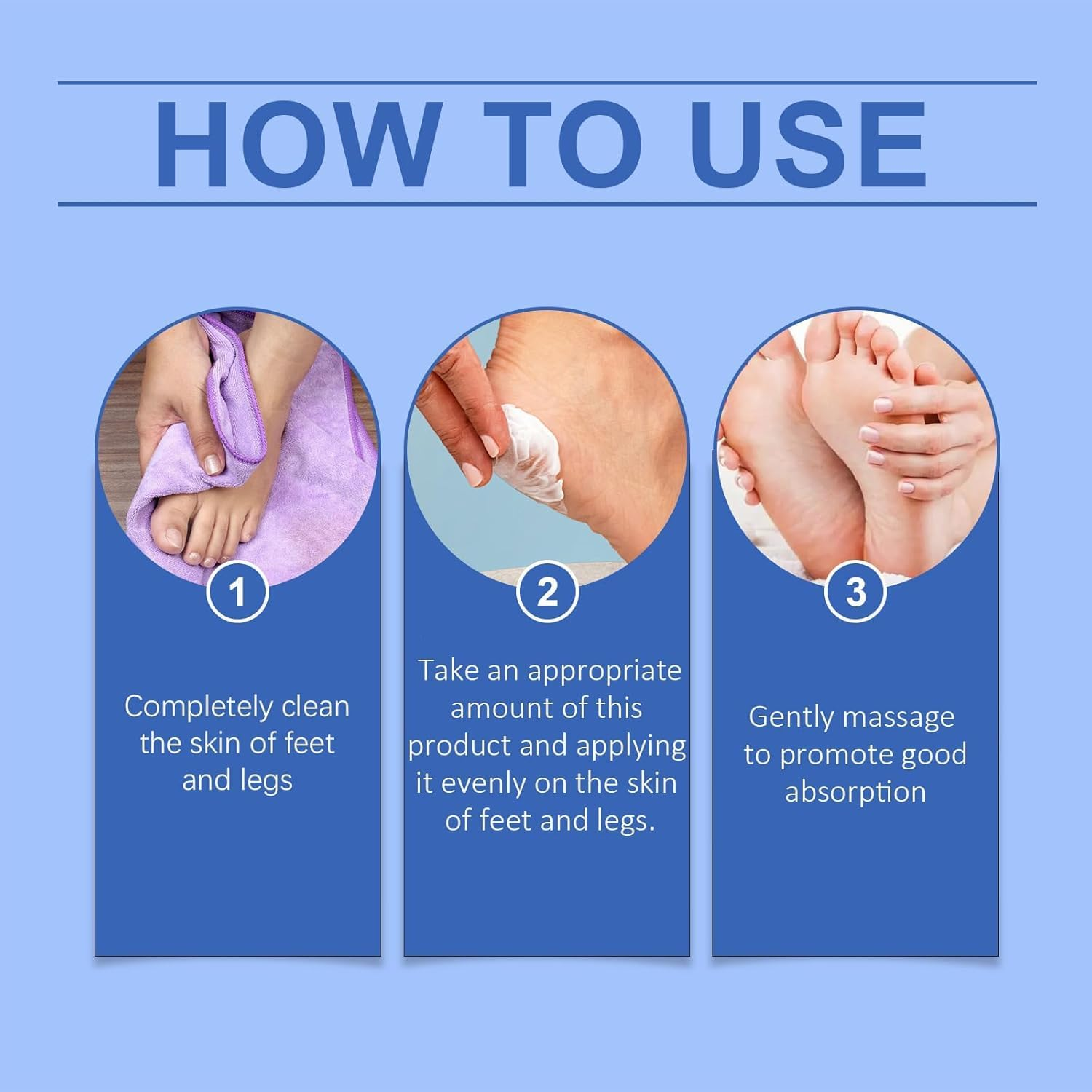 HOW TO USE

1

Completely clean the skin of feet and legs

2

Take an appropriate amount of this product and applying it evenly on the skin of feet and legs.

3

Gently massage to promote good absorption