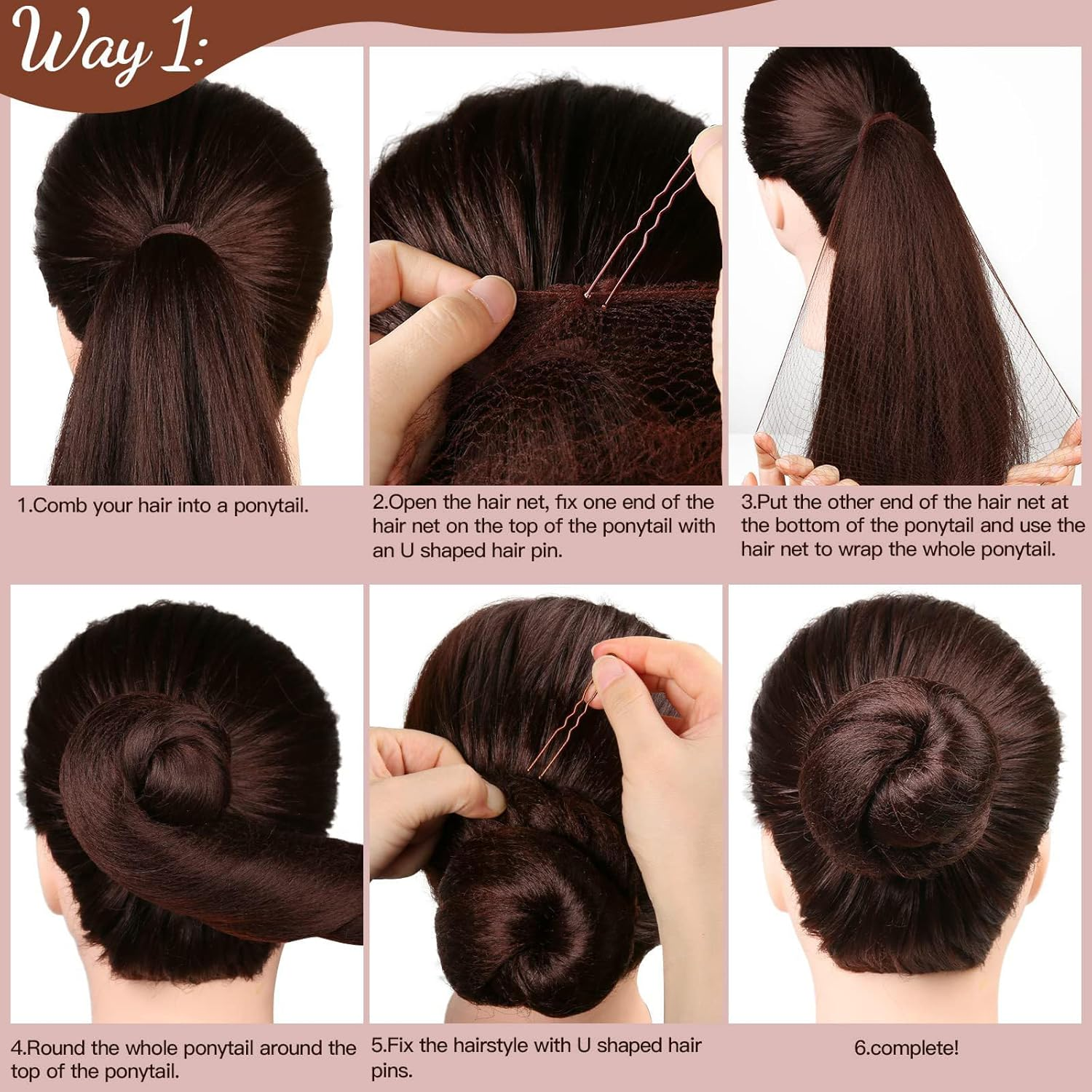 Way 1:

1.Comb your hair into a ponytail.

2.Open the hair net, fix one end of the hair net on the top of the ponytail with an U shaped hair pin.

3.Put the other end of the hair net at the bottom of the ponytail and use the hair net to wrap the whole ponytail.

4.Round the whole ponytail around the top of the ponytail.

5.Fix the hairstyle with U shaped hair pins.

6.complete!