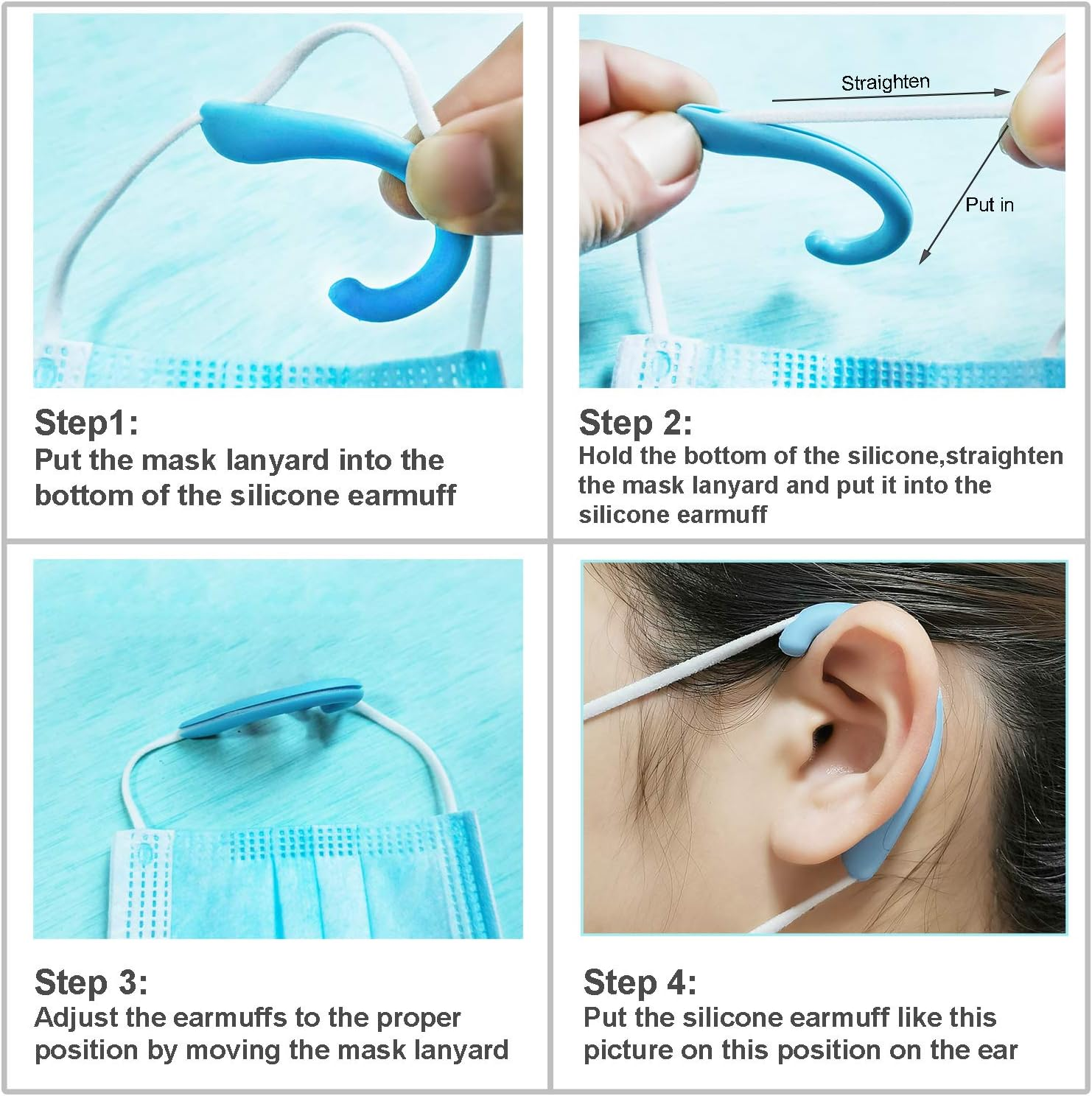 Step1:
Put the mask lanyard into the bottom of the silicone earmuff

Straighten

Put in

Step 2:
Hold the bottom of the silicone,straighten the mask lanyard and put it into the silicone earmuff

Step 3:
Adjust the earmuffs to the proper position by moving the mask lanyard

Step 4:
Put the silicone earmuff like this picture on this position on the ear