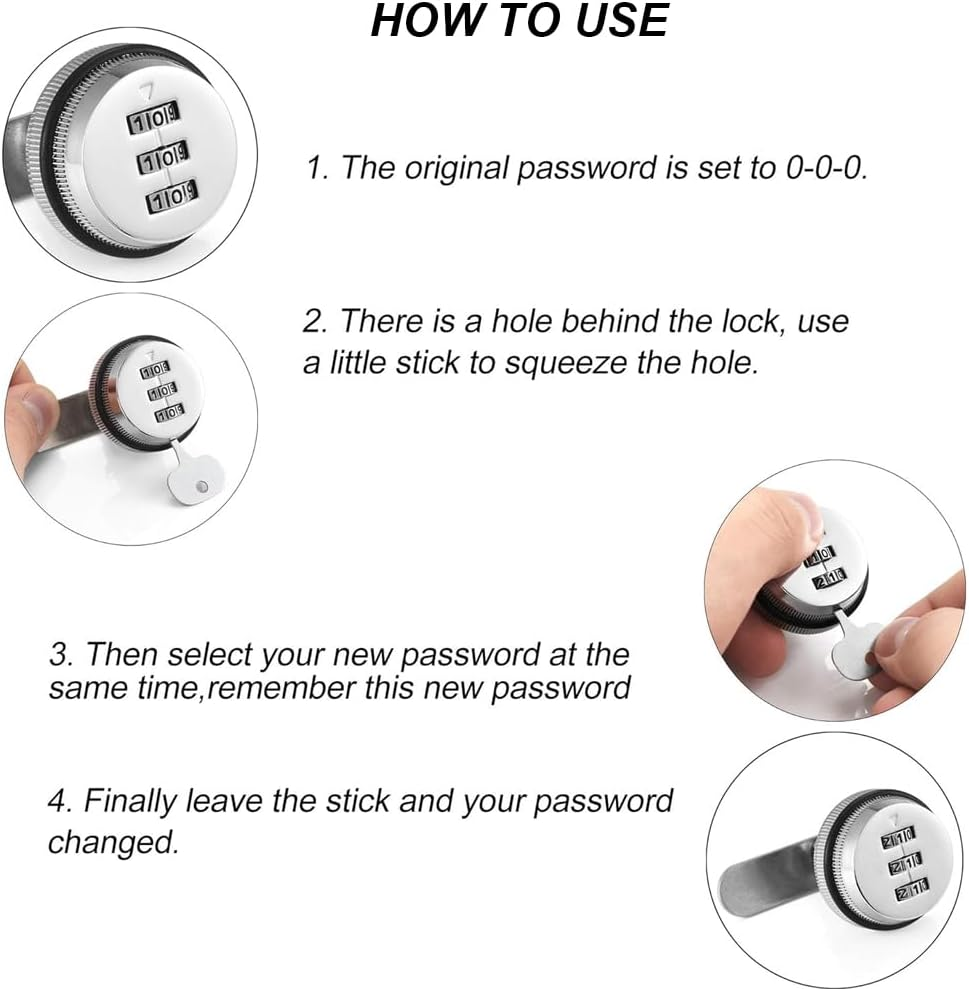 HOW TO USE

1. The original password is set to 0-0-0.

2. There is a hole behind the lock, use a little stick to squeeze the hole.

3. Then select your new password at the same time,remember this new password

4. Finally leave the stick and your password changed.