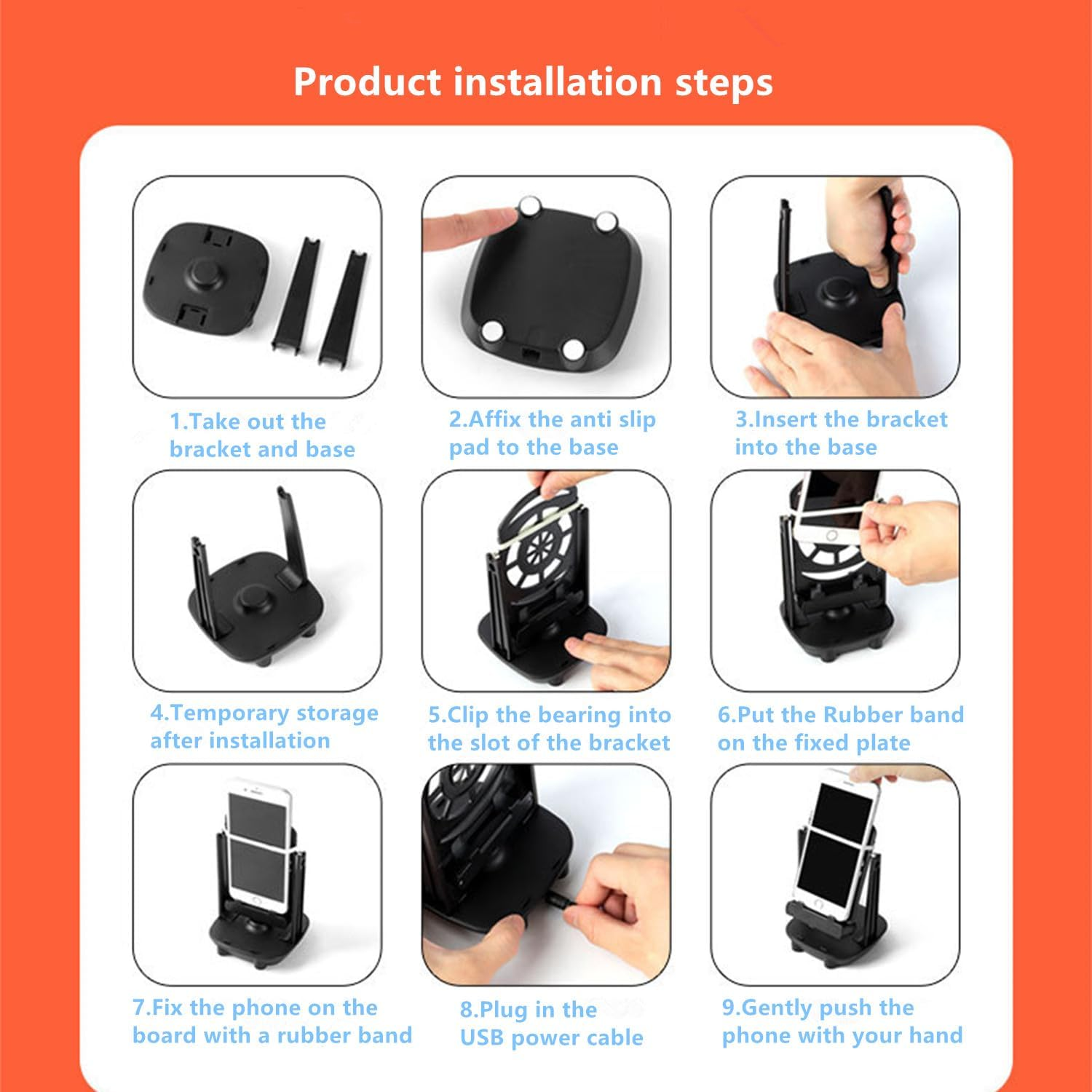 Product installation steps

1.Take out the bracket and base

2.Affix the anti slip pad to the base

3.Insert the bracket into the base

4.Temporary storage after installation

5.Clip the bearing into the slot of the bracket

6.Put the Rubber band on the fixed plate

7.Fix the phone on the board with a rubber band

8.Plug in the USB power cable

9.Gently push the phone with your hand