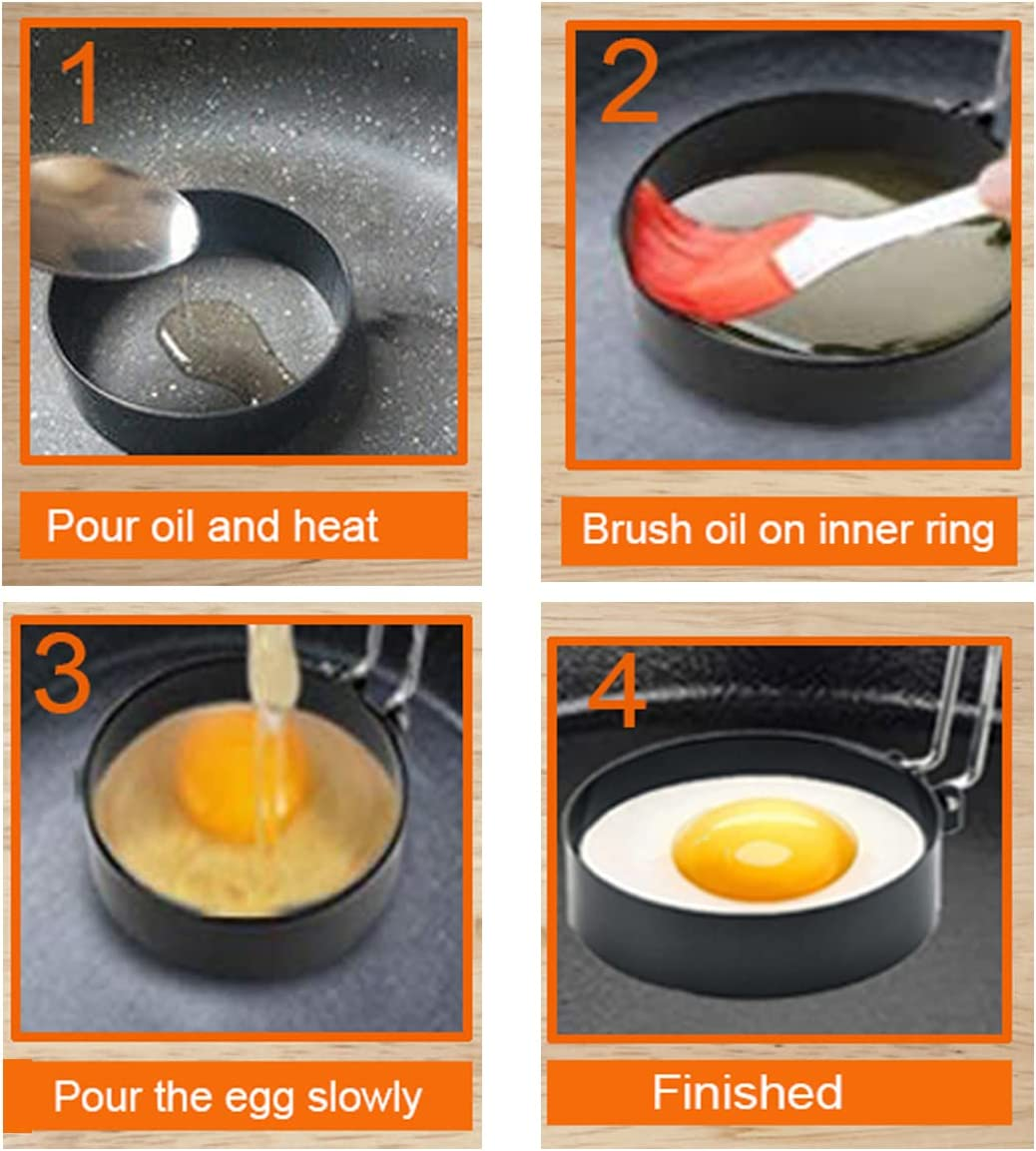 1

Pour oil and heat

2

Brush oil on inner ring

3

Pour the egg slowly

4

Finished