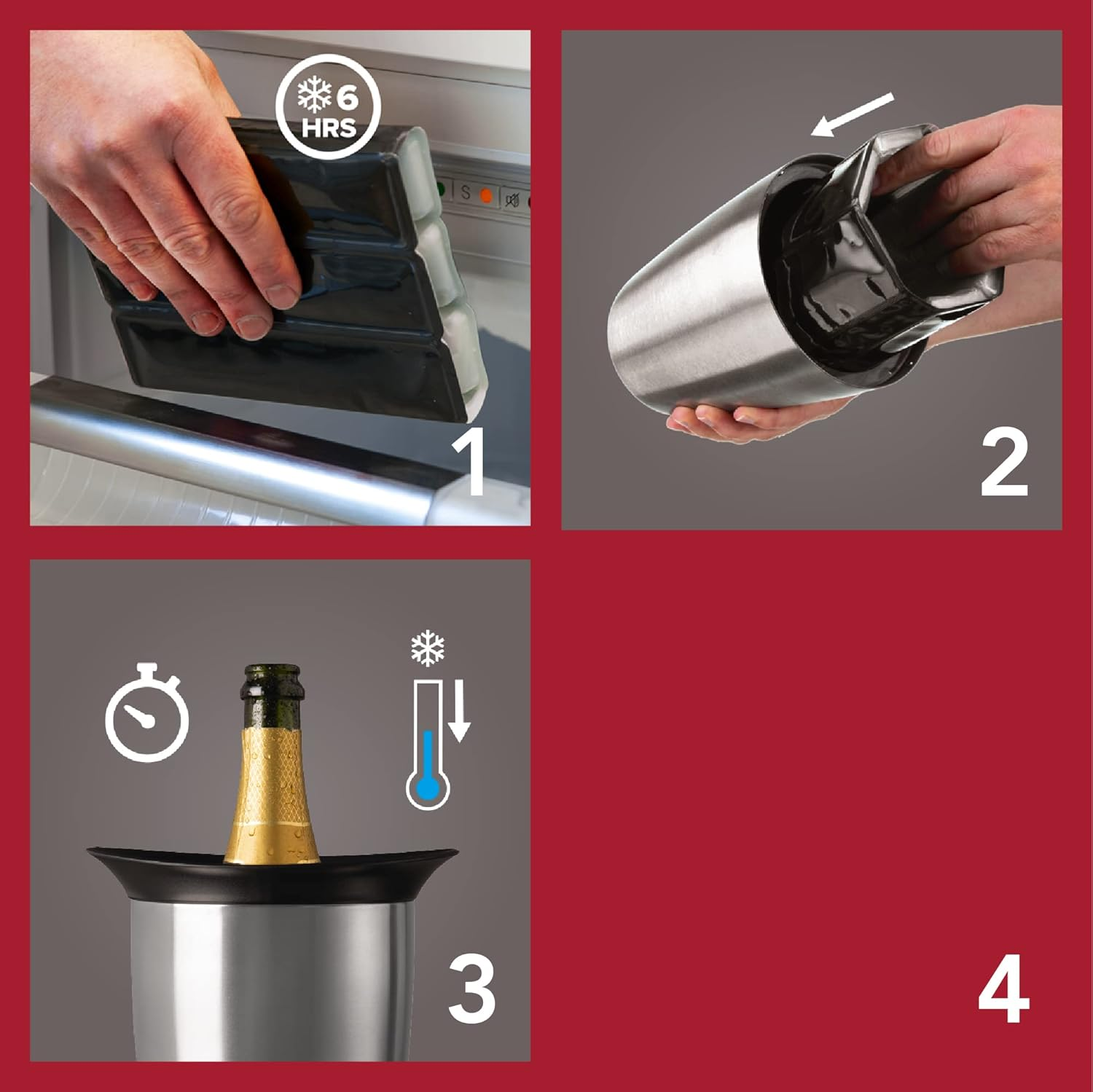 6 HRS

S

1

2

3

4