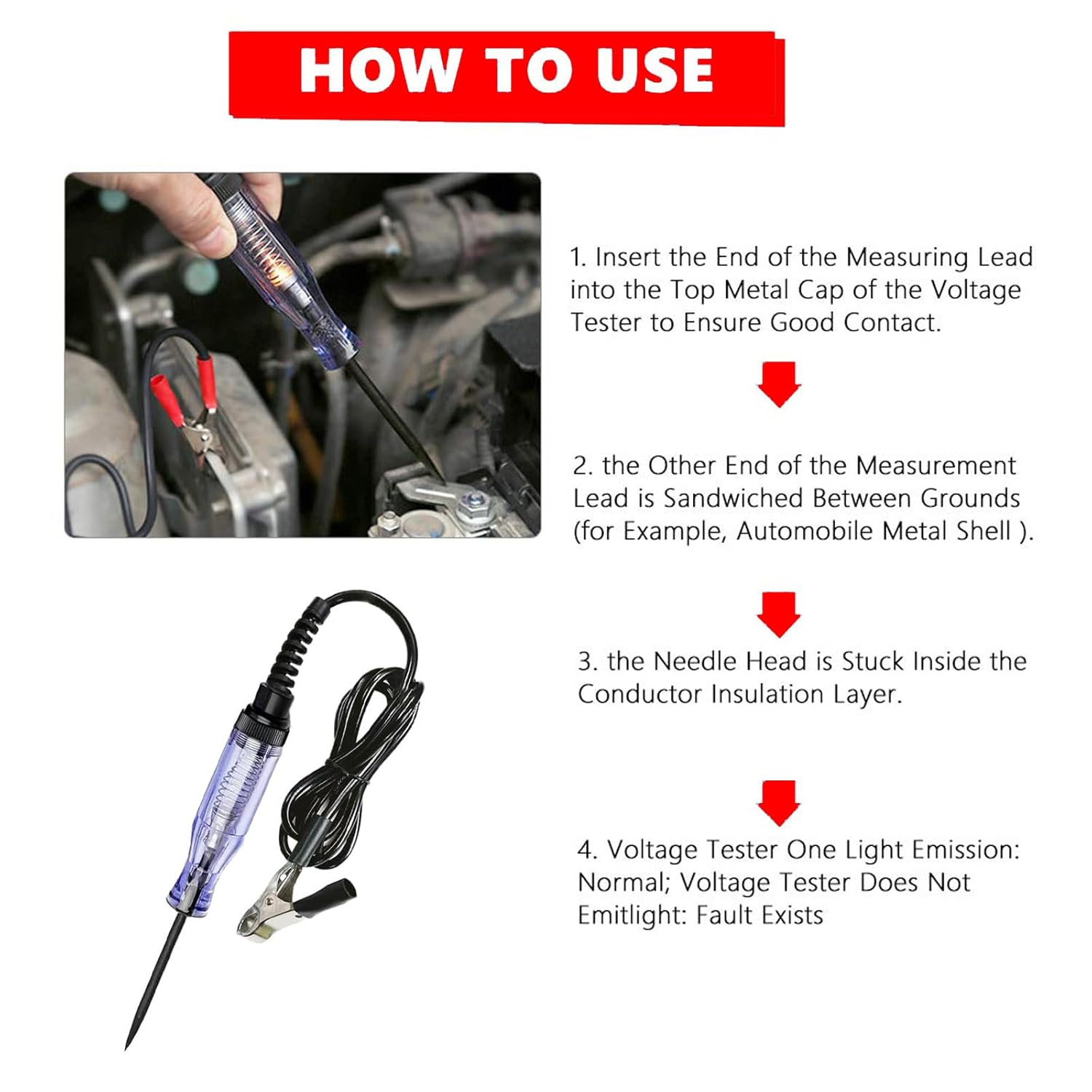 HOW TO USE

1. Insert the End of the Measuring Lead into the Top Metal Cap of the Voltage Tester to Ensure Good Contact.

2. the Other End of the Measurement Lead is Sandwiched Between Grounds (for Example, Automobile Metal Shell ).

3. the Needle Head is Stuck Inside the Conductor Insulation Layer.

4. Voltage Tester One Light Emission: Normal; Voltage Tester Does Not Emitlight: Fault Exists