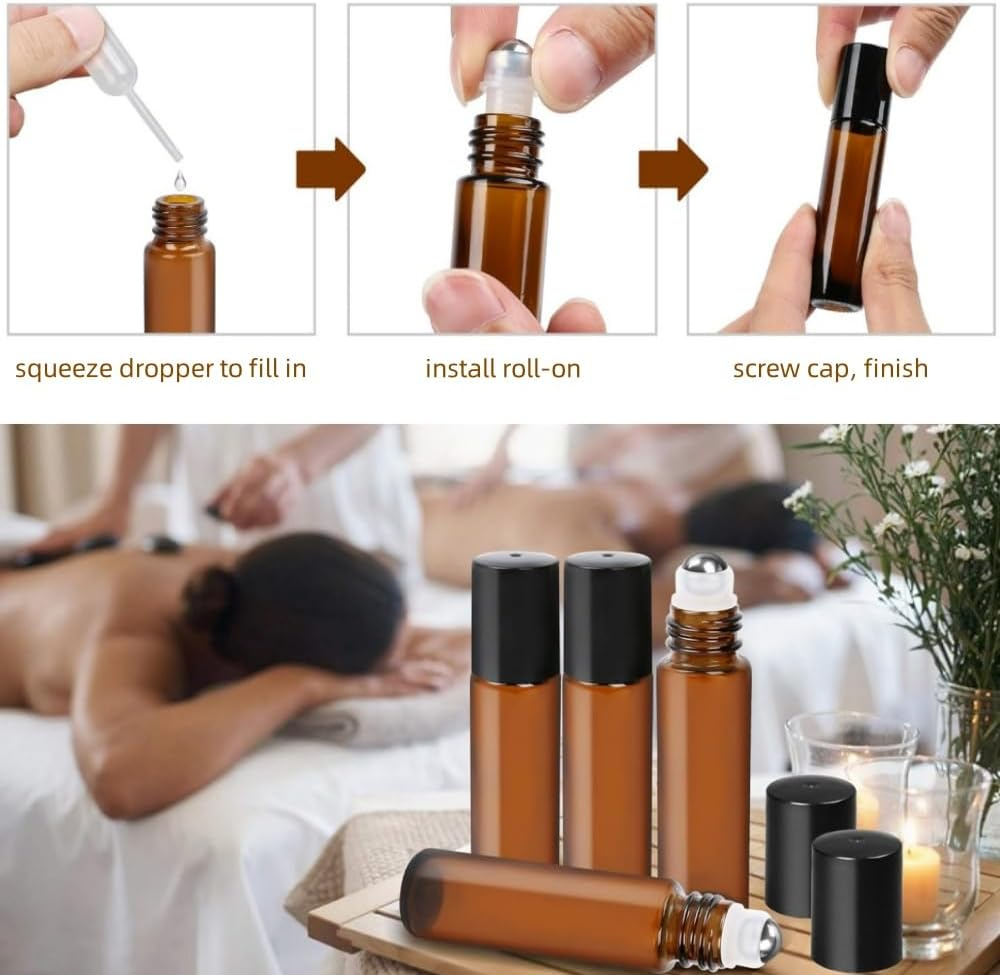 squeeze dropper to fill in

install roll-on

screw cap, finish