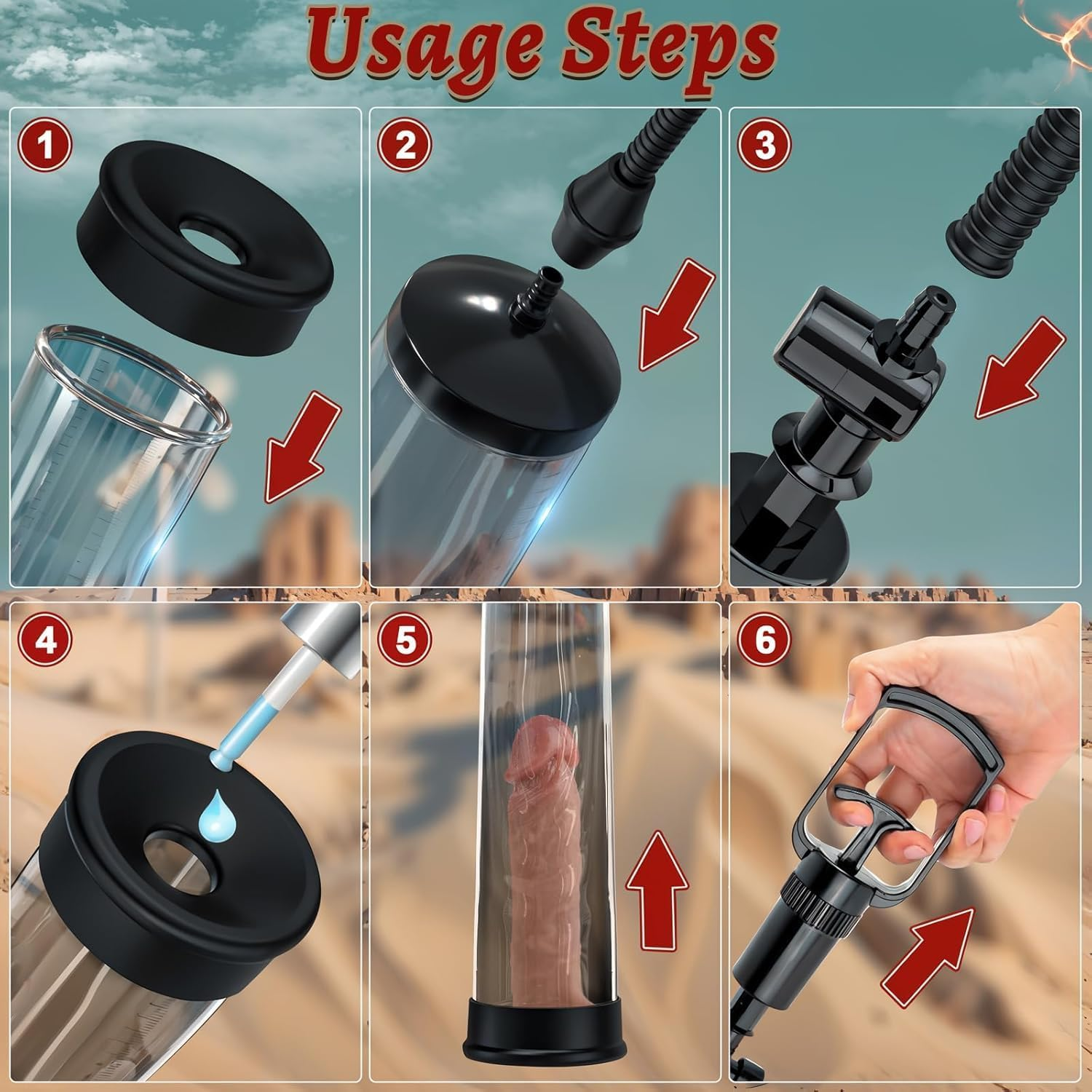 Usage Steps

1

2

3

4

5

6