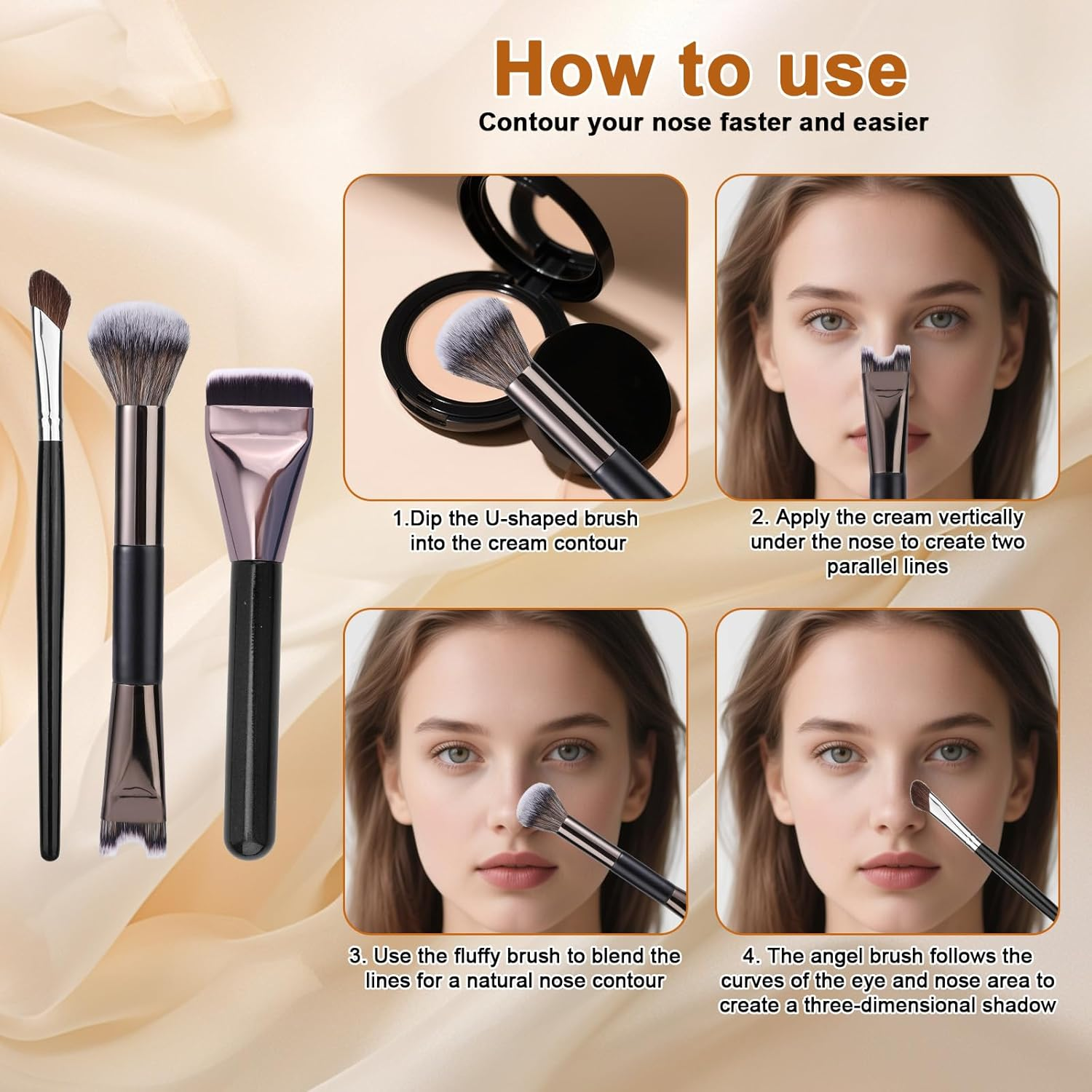 How to use

Contour your nose faster and easier

1.Dip the U-shaped brush into the cream contour

2. Apply the cream vertically under the nose to create two parallel lines

3. Use the fluffy brush to blend the lines for a natural nose contour

4. The angel brush follows the curves of the eye and nose area to create a three-dimensional shadow