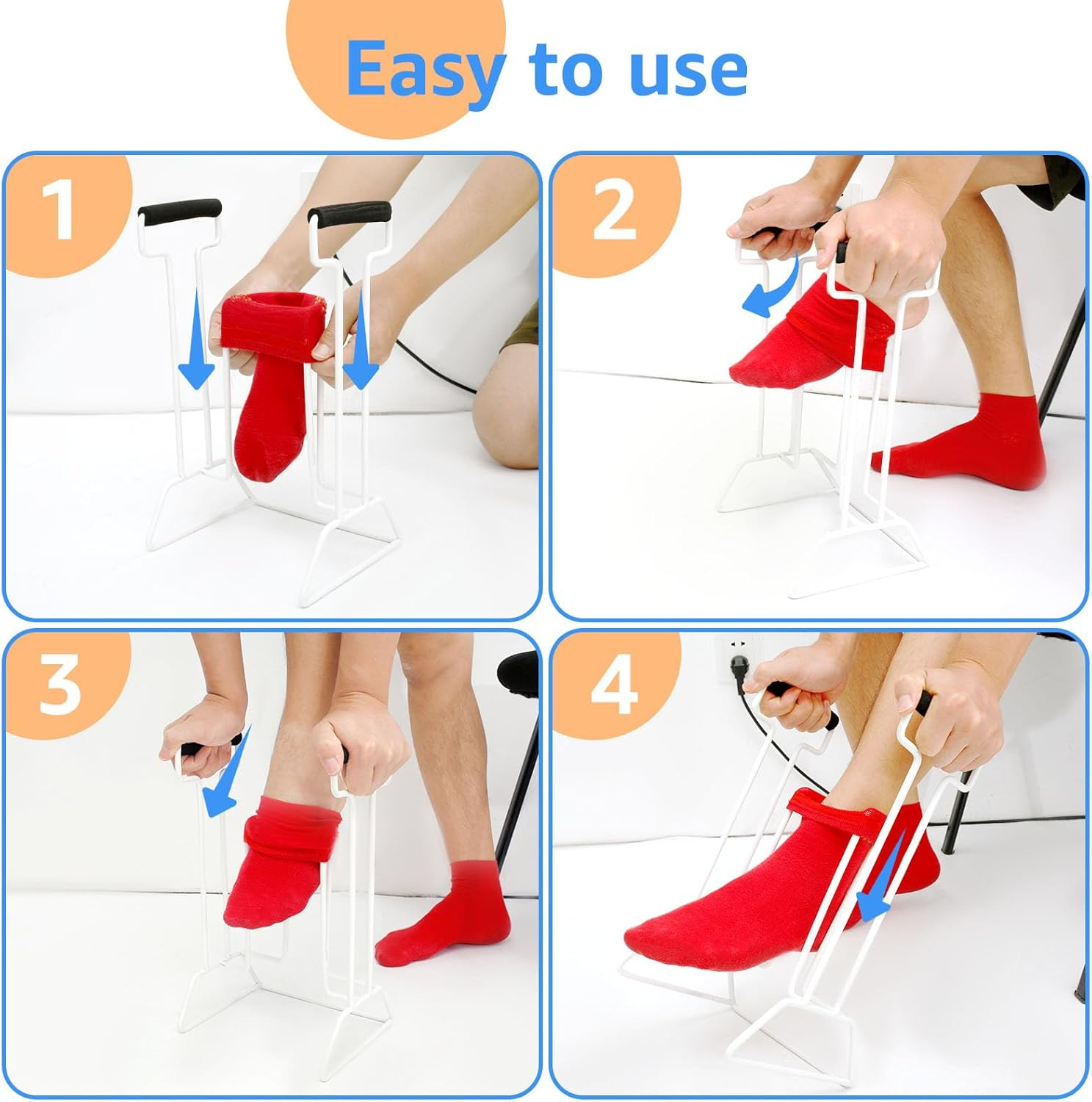 Easy to use

1

2

3

4