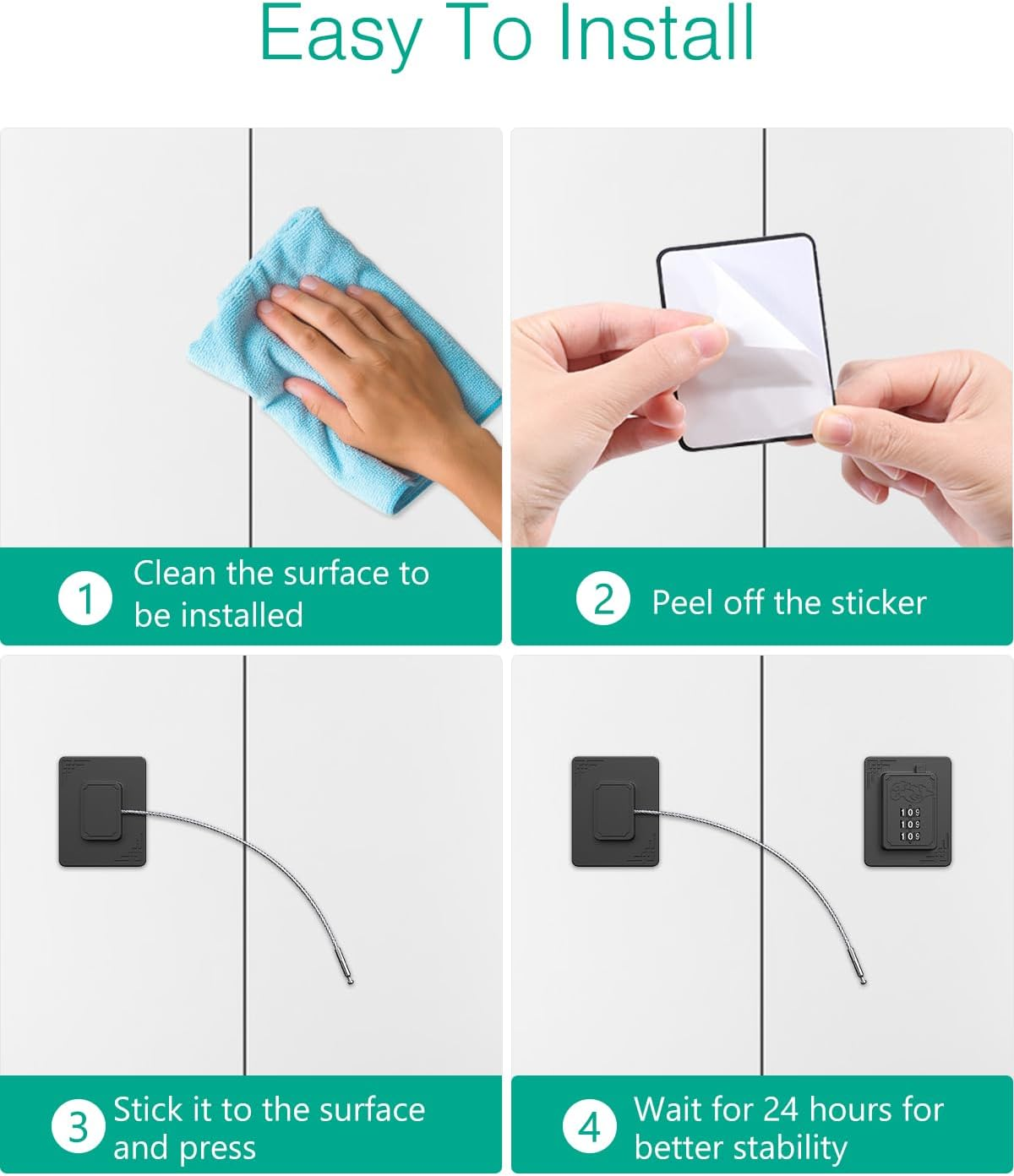 Easy To Install

1 Clean the surface to be installed

2 Peel off the sticker

3 Stick it to the surface and press

109
109
109

4 Wait for 24 hours for better stability