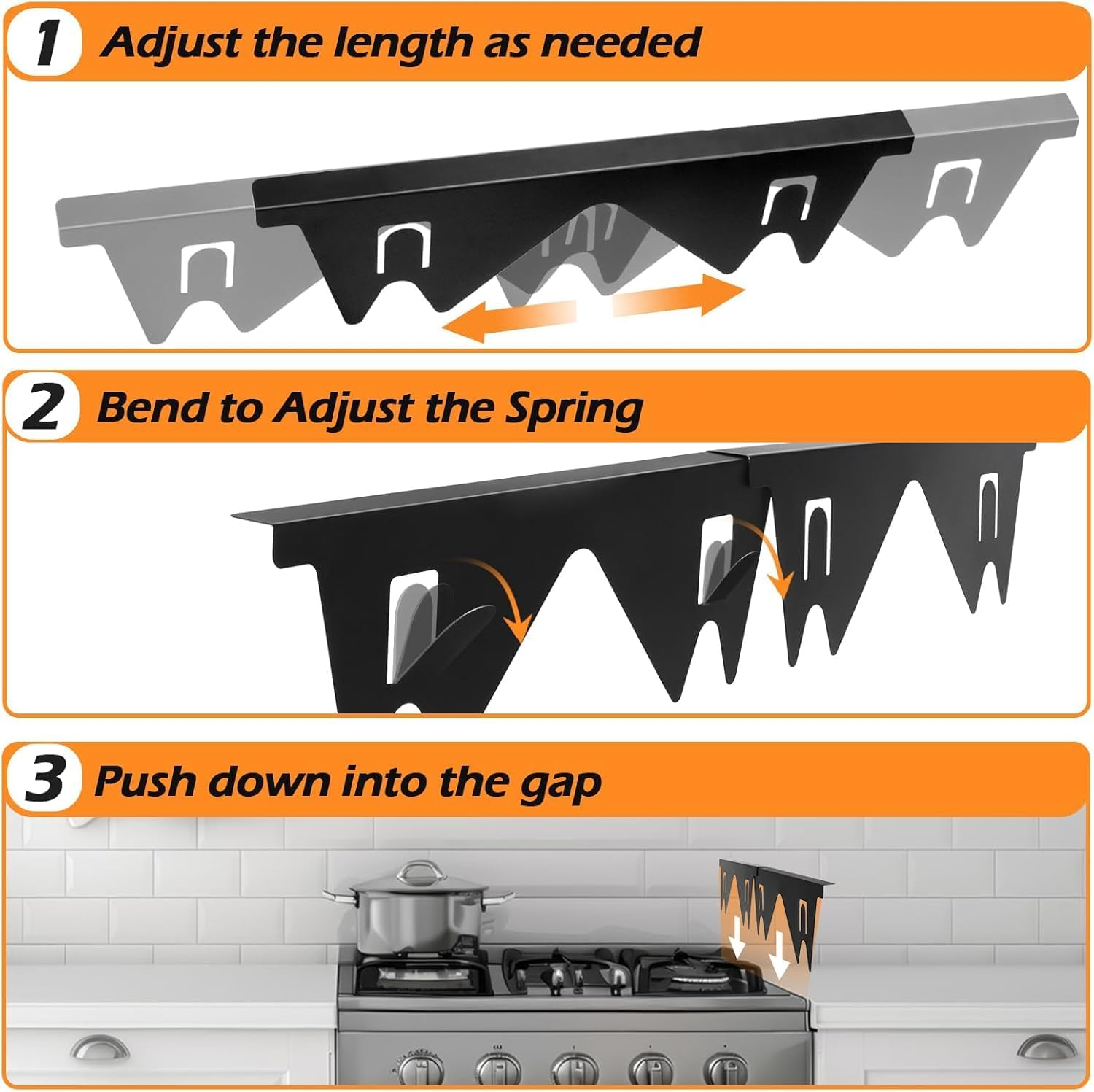 1 Adjust the length as needed

2 Bend to Adjust the Spring

3 Push down into the gap