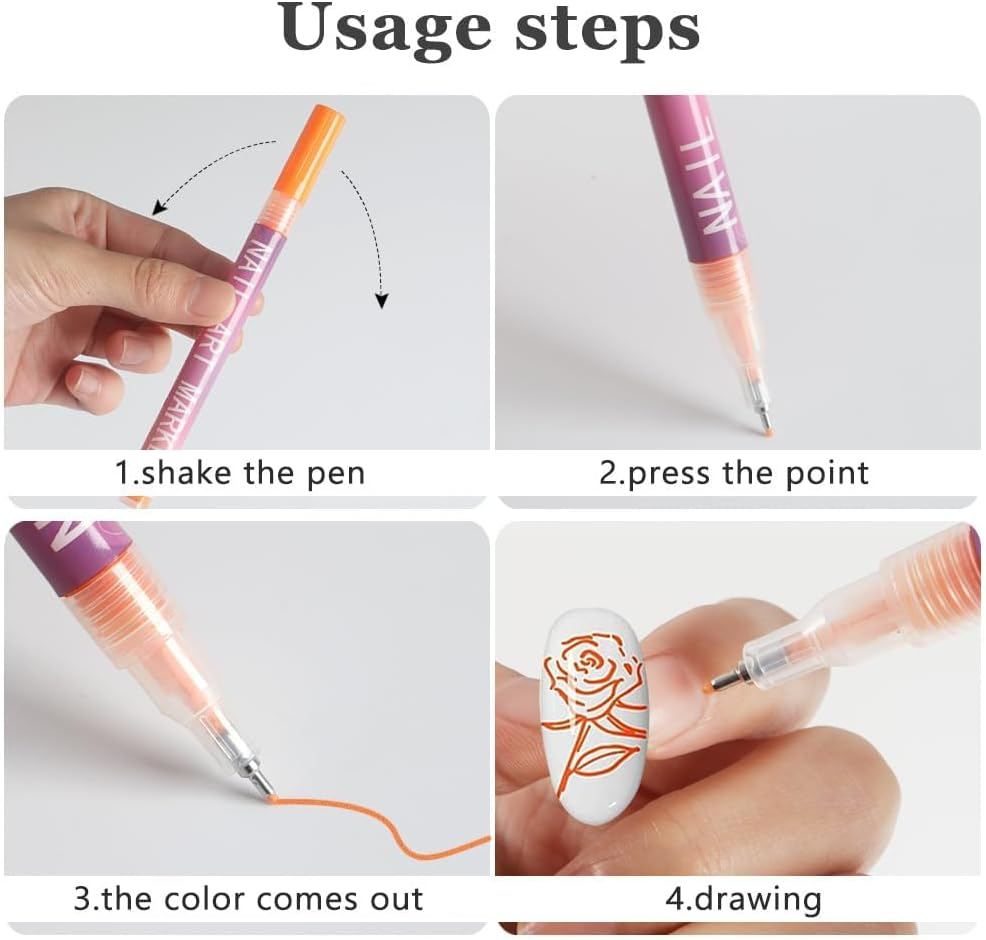 Usage steps

NAIL ART MARK

1.shake the pen

NAIL

2.press the point

3.the color comes out

4.drawing