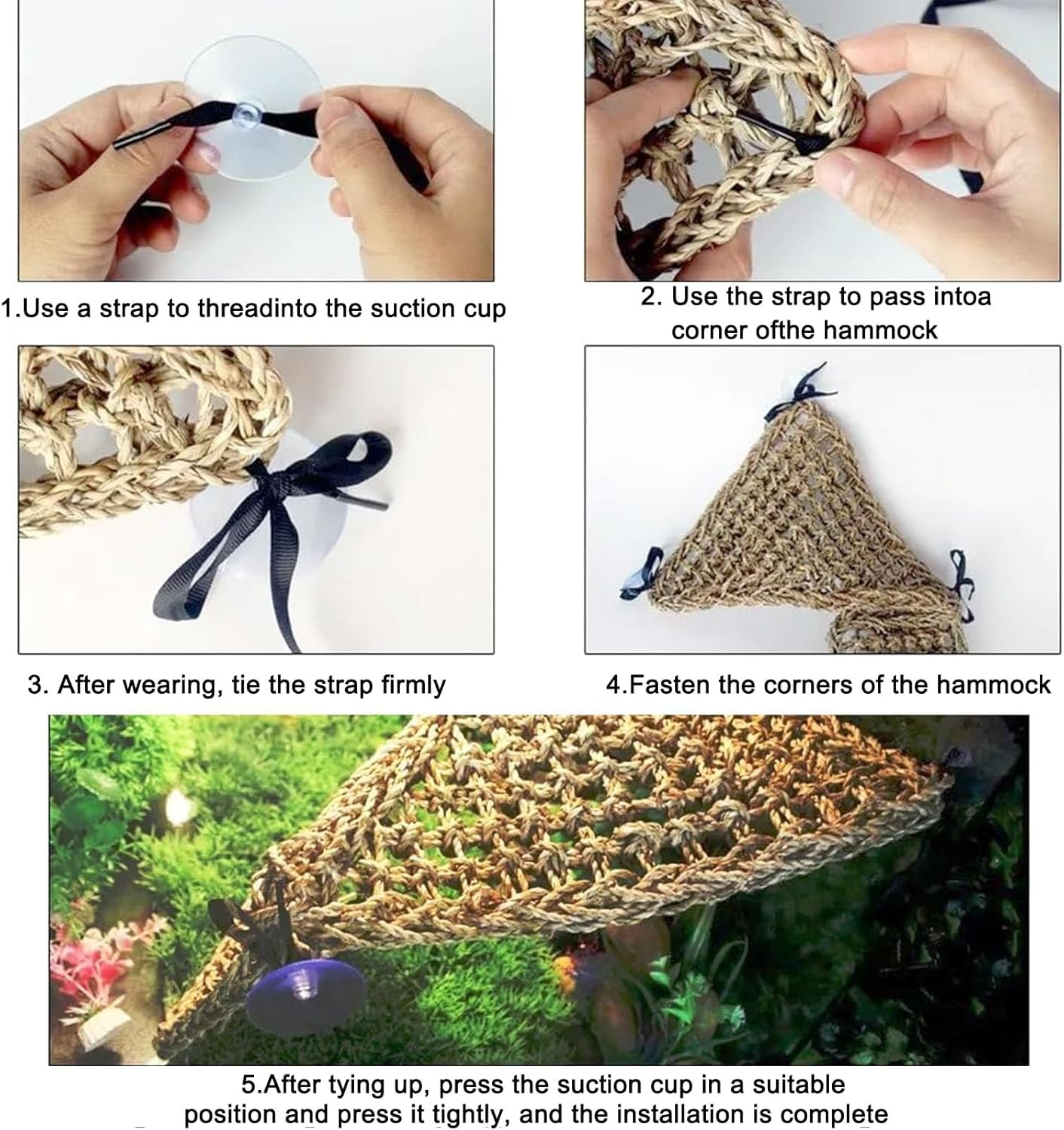 1.Use a strap to threadinto the suction cup

2. Use the strap to pass intoa corner ofthe hammock

3. After wearing, tie the strap firmly

4.Fasten the corners of the hammock

5.After tying up, press the suction cup in a suitable position and press it tightly, and the installation is complete