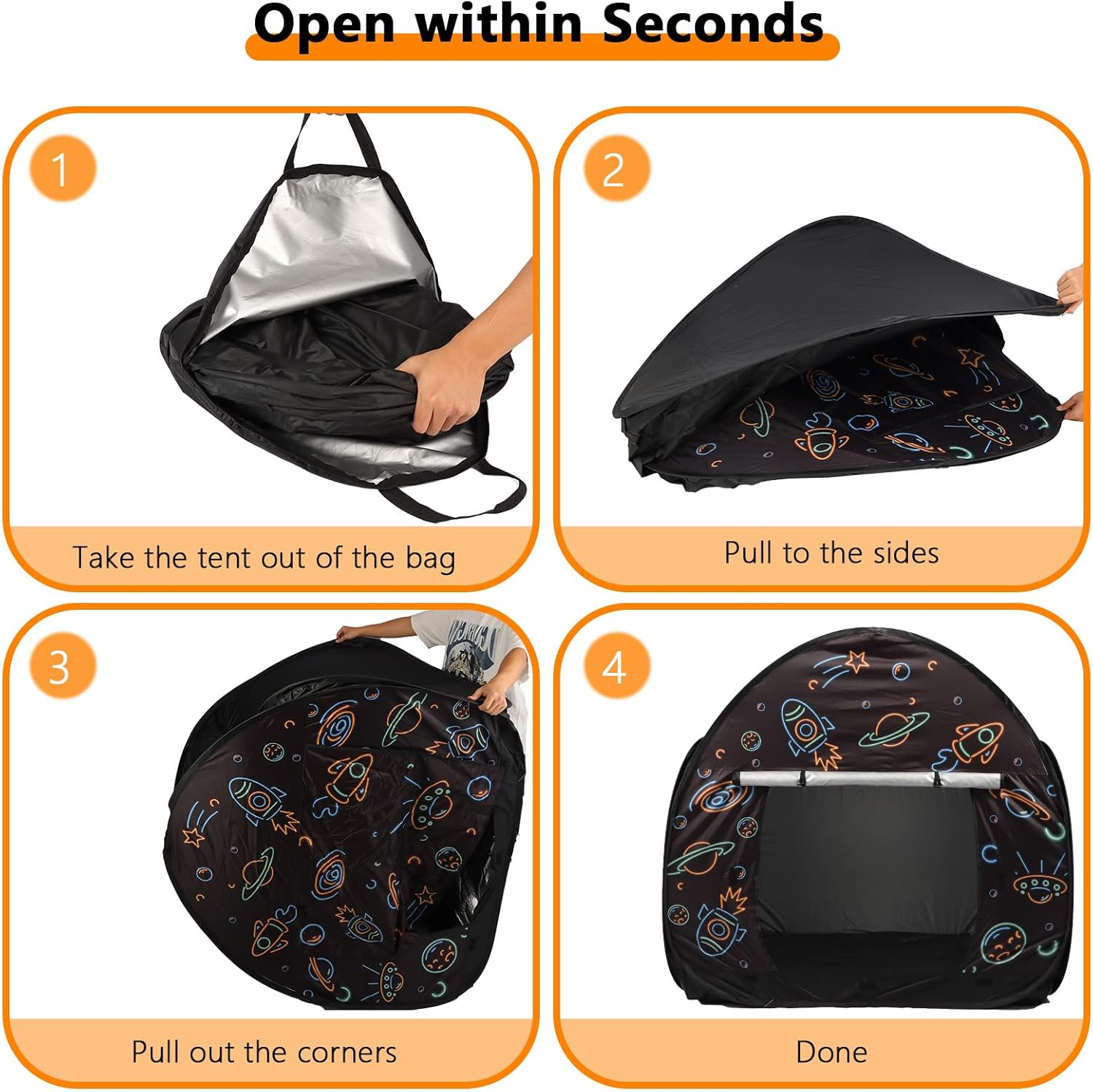 Open within Seconds

1

Take the tent out of the bag

2

Pull to the sides

3

Pull out the corners

4

Done