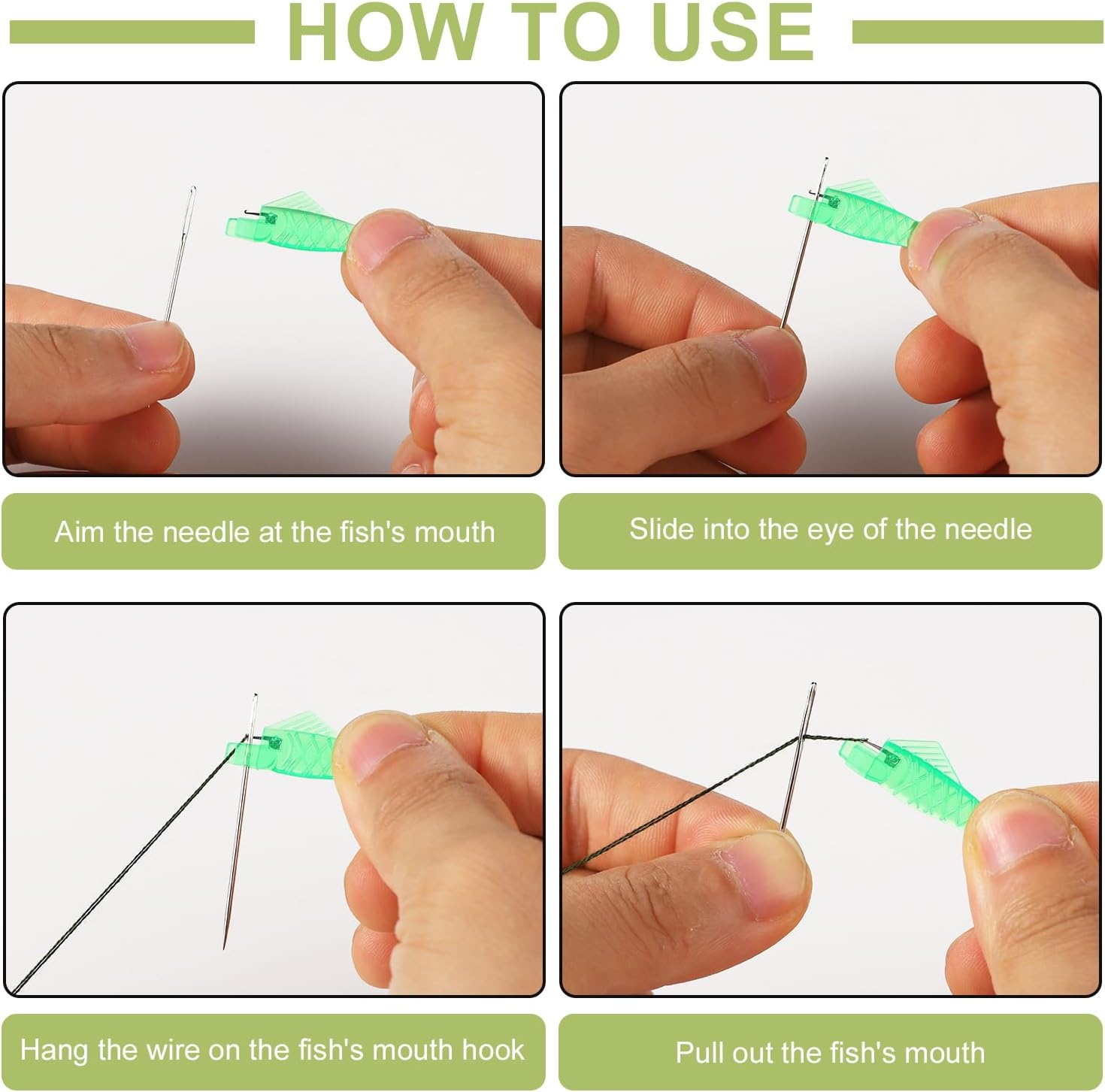 HOW TO USE

Aim the needle at the fish's mouth

Slide into the eye of the needle

Hang the wire on the fish's mouth hook

Pull out the fish's mouth