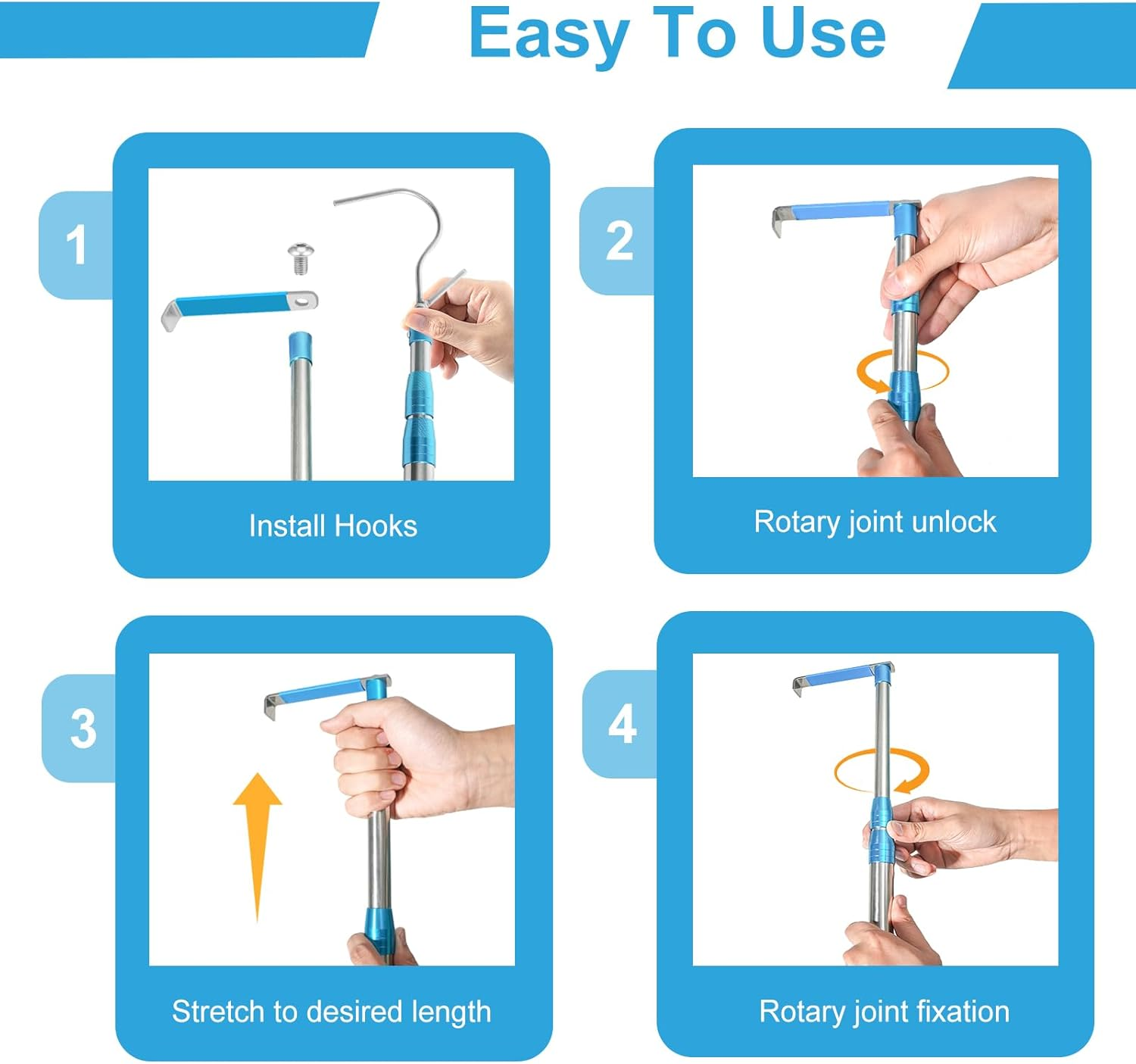 Easy To Use

1

Install Hooks

2

Rotary joint unlock

3

Stretch to desired length

4

Rotary joint fixation