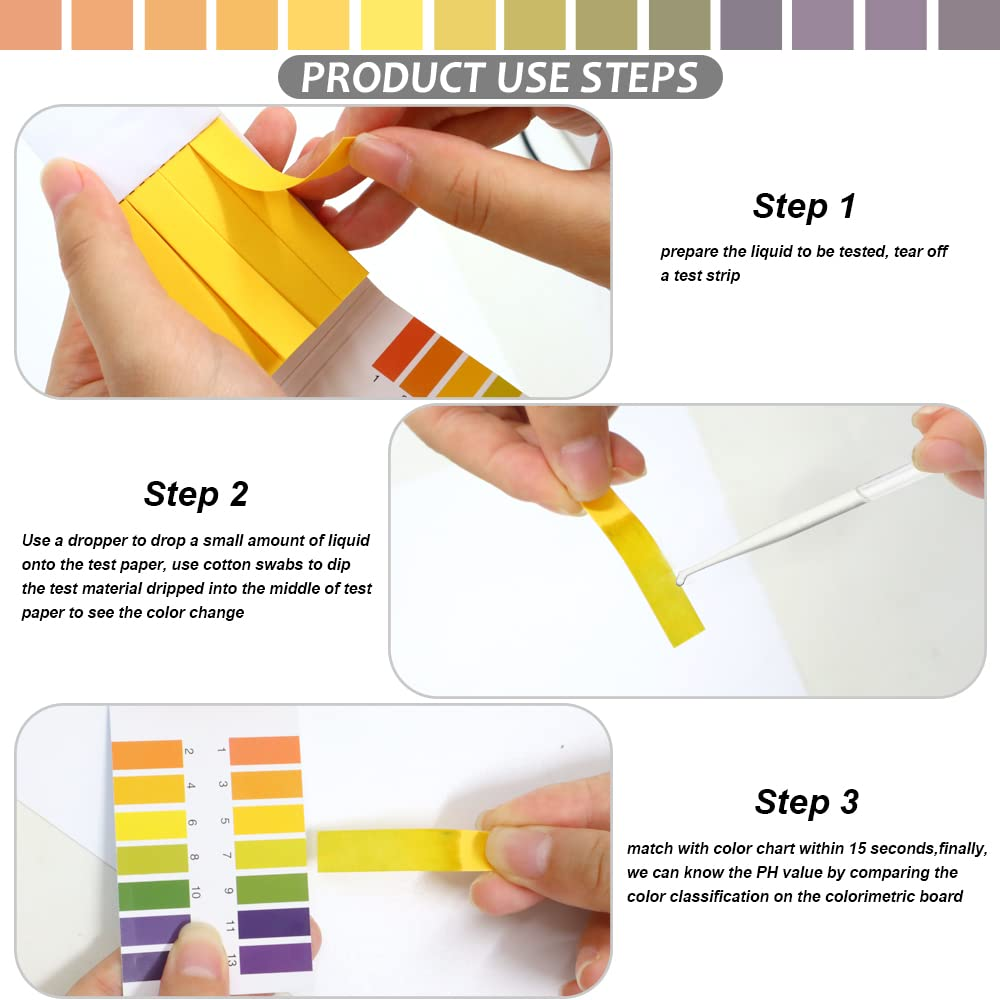 PRODUCT USE STEPS

1

Step 1

prepare the liquid to be tested, tear off a test strip

Step 2

Use a dropper to drop a small amount of liquid onto the test paper, use cotton swabs to dip the test material dripped into the middle of test paper to see the color change

2
4
6
8
10

1
3
5
7
9
11
13

Step 3

match with color chart within 15 seconds,finally, we can know the PH value by comparing the color classification on the colorimetric board