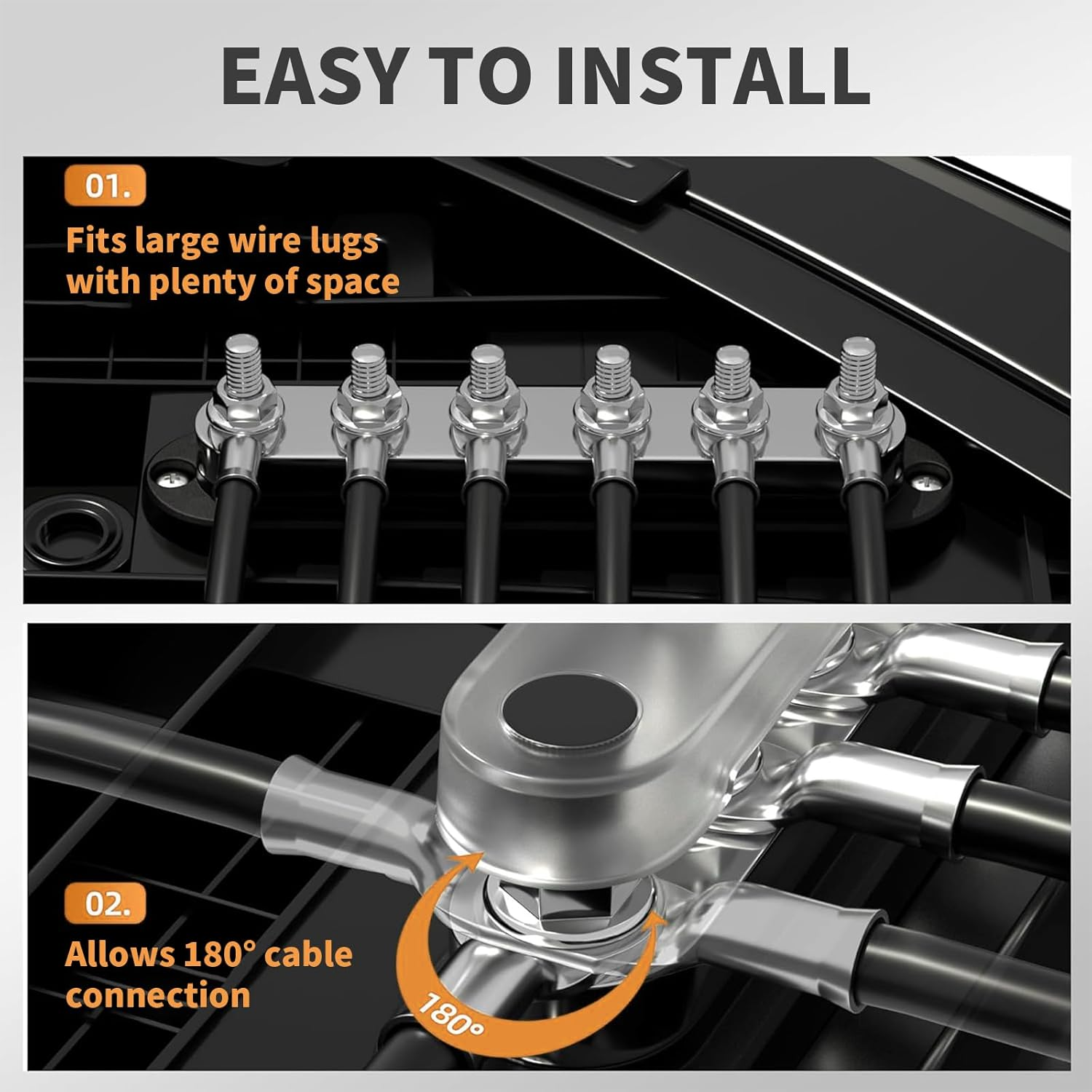 EASY TO INSTALL

01.

Fits large wire lugs with plenty of space

02.

Allows 180° cable connection

180°