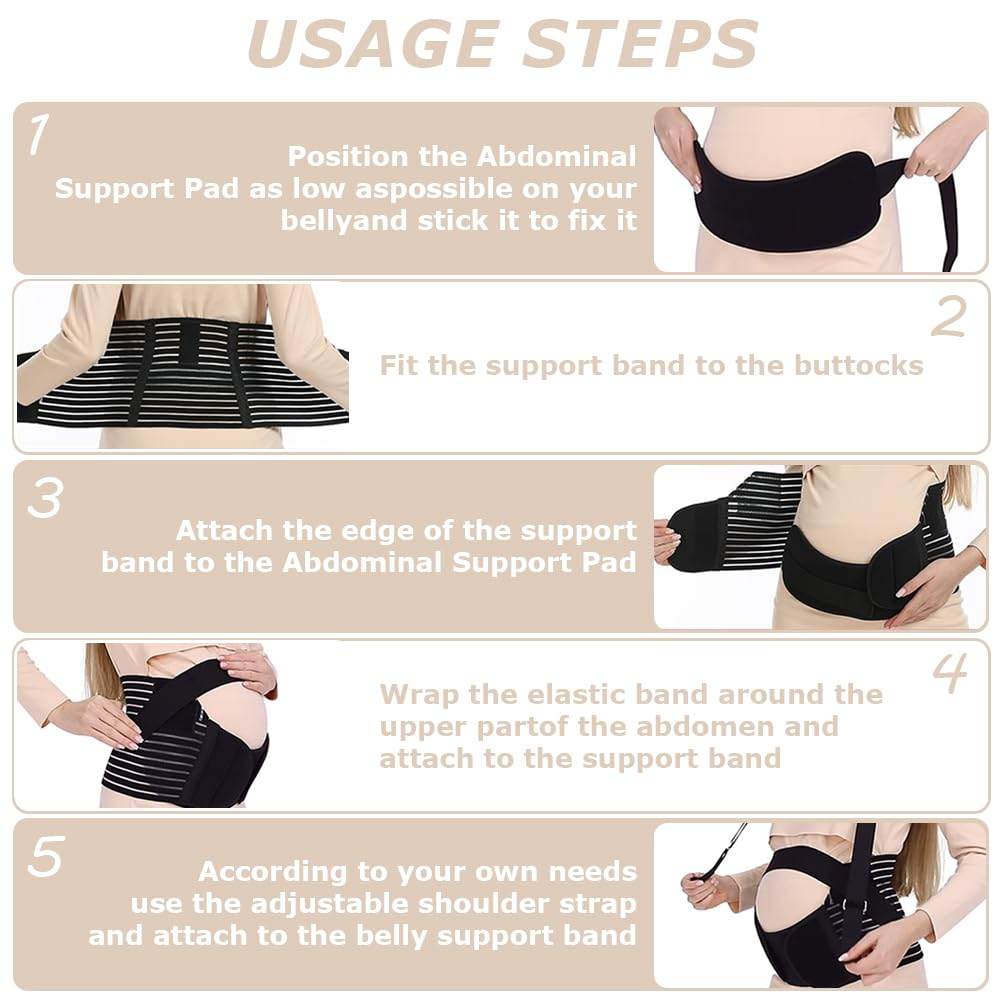 USAGE STEPS

1

Position the Abdominal Support Pad as low aspossible on your bellyand stick it to fix it

2

Fit the support band to the buttocks

3

Attach the edge of the support band to the Abdominal Support Pad

4

Wrap the elastic band around the upper partof the abdomen and attach to the support band

5

According to your own needs use the adjustable shoulder strap and attach to the belly support band