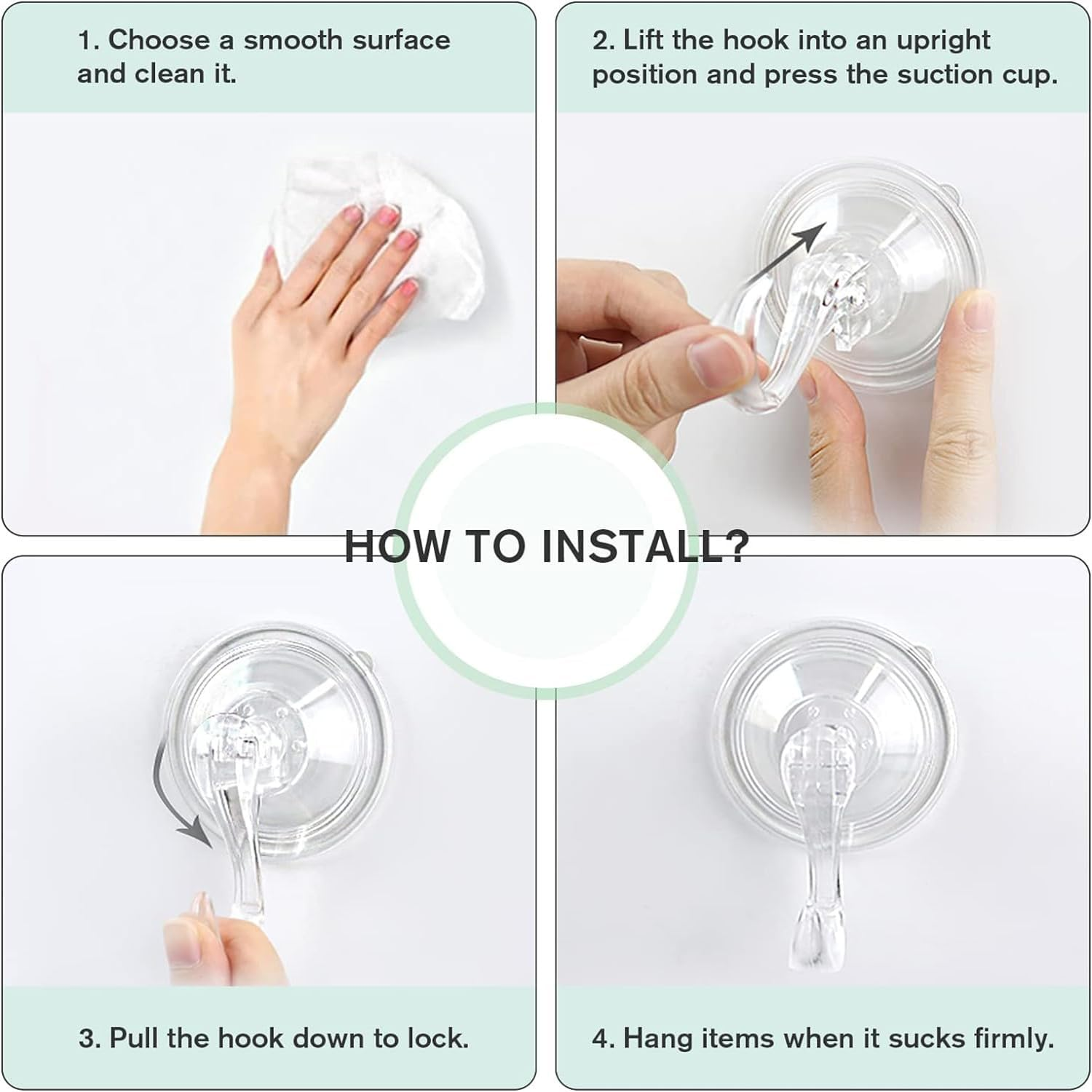 1. Choose a smooth surface and clean it.

2. Lift the hook into an upright position and press the suction cup.

HOW TO INSTALL?

3. Pull the hook down to lock.

4. Hang items when it sucks firmly.