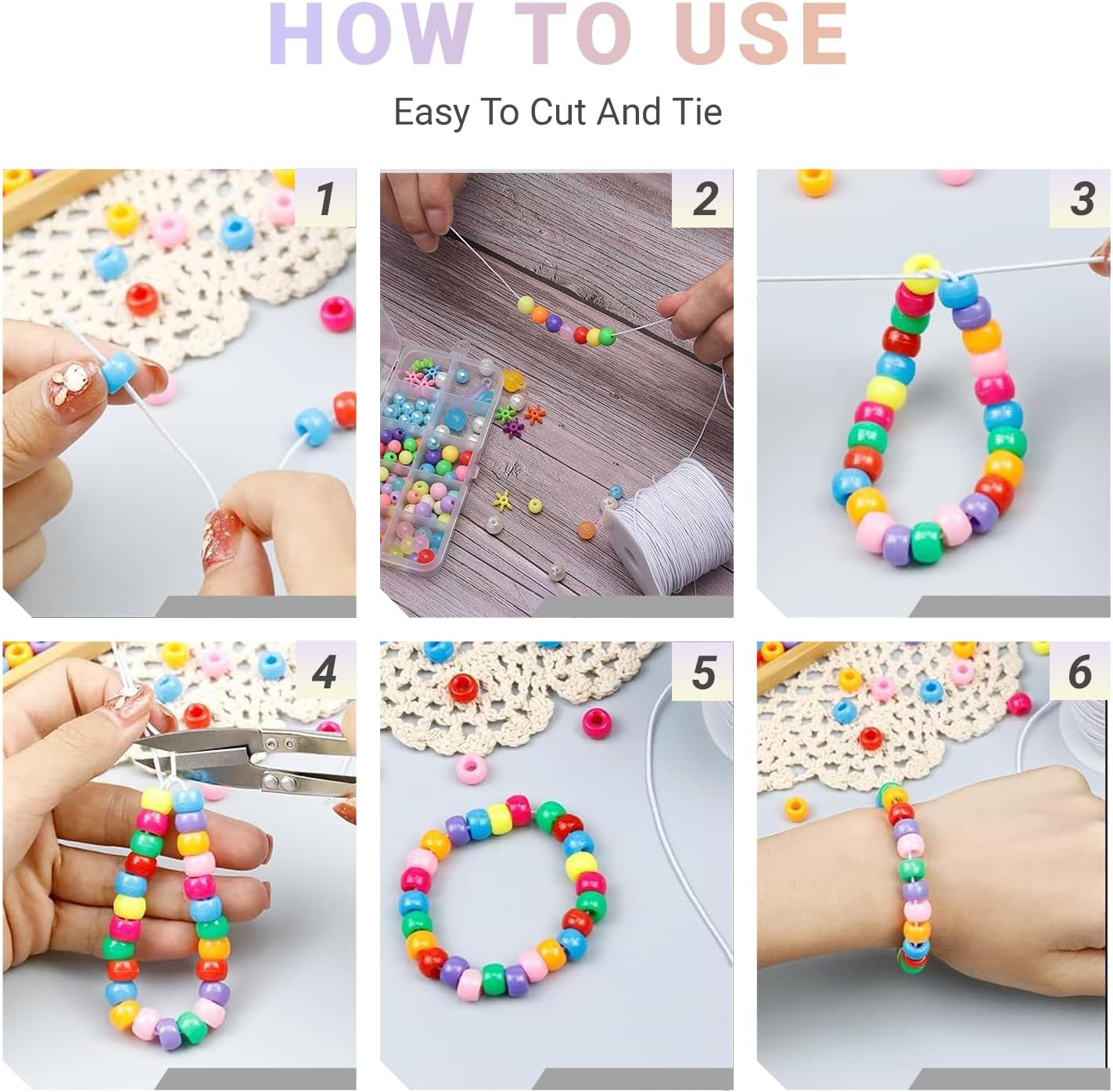 HOW TO USE

Easy To Cut And Tie

1

2

3

4

5

6