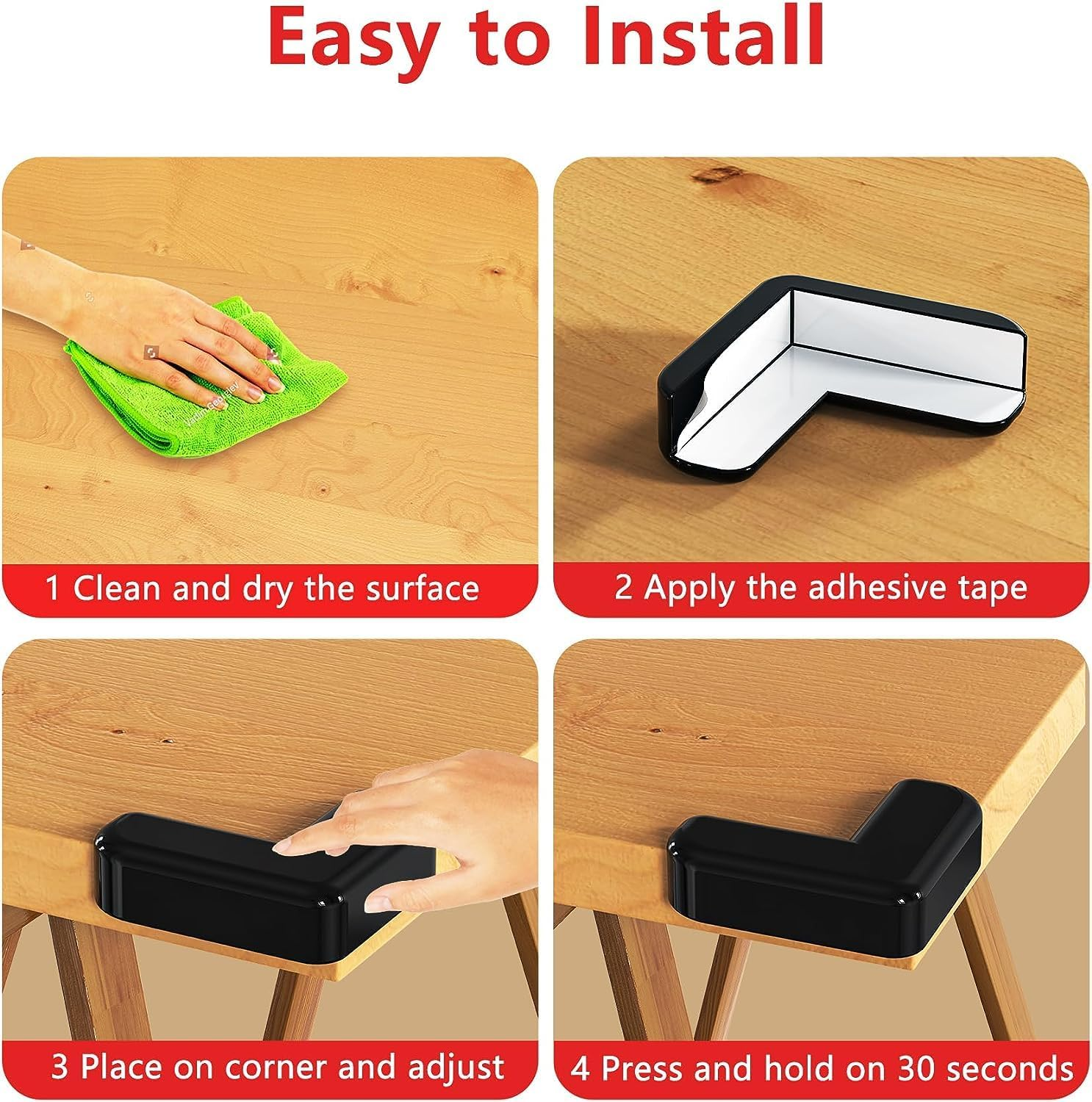 Easy to Install

1 Clean and dry the surface

2 Apply the adhesive tape

3 Place on corner and adjust

4 Press and hold on 30 seconds