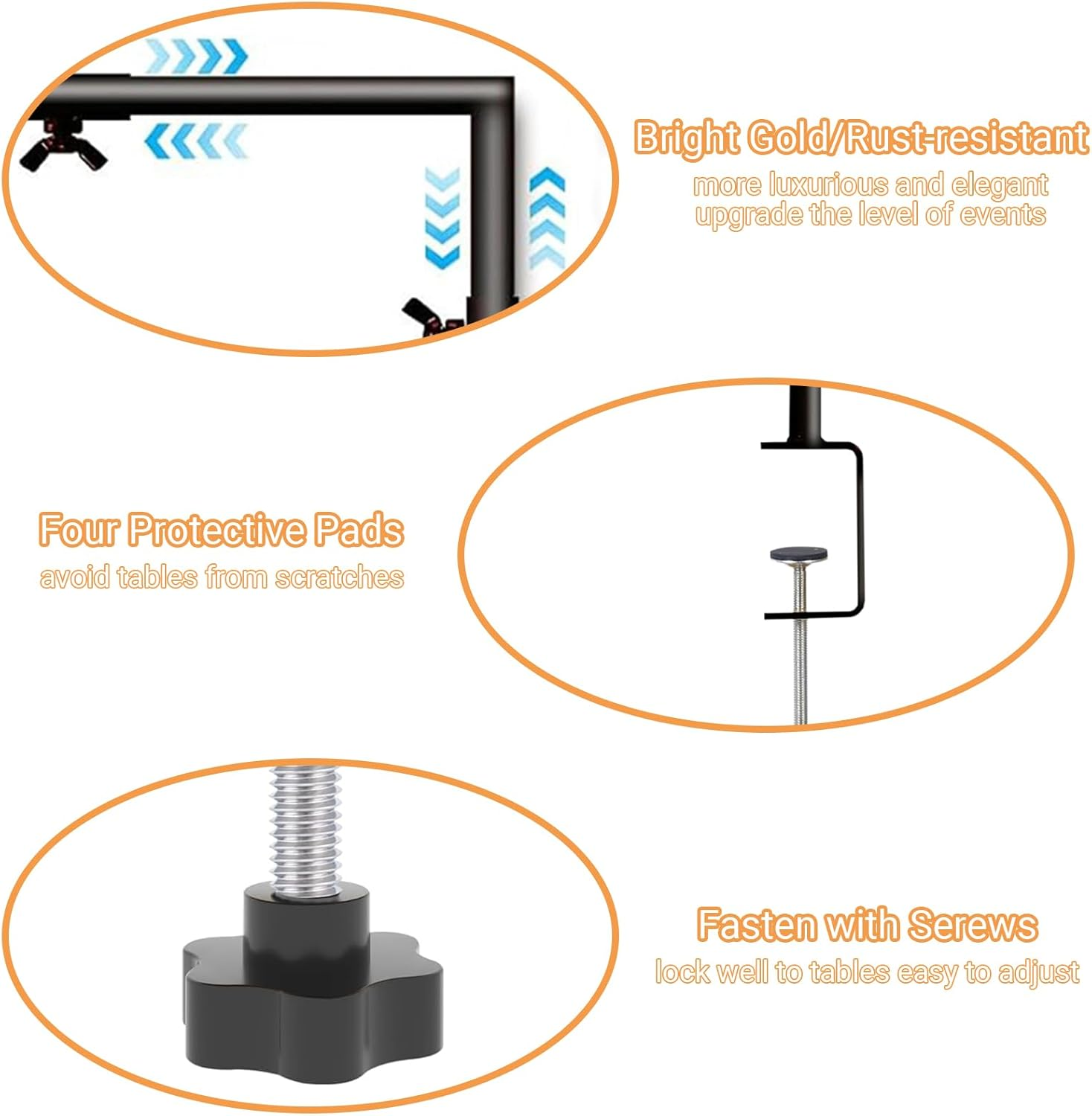 Bright Gold/Rust-resistant
more luxurious and elegant
upgrade the level of events

Four Protective Pads
avoid tables from scratches

Fasten with Serews
lock well to tables easy to adjust