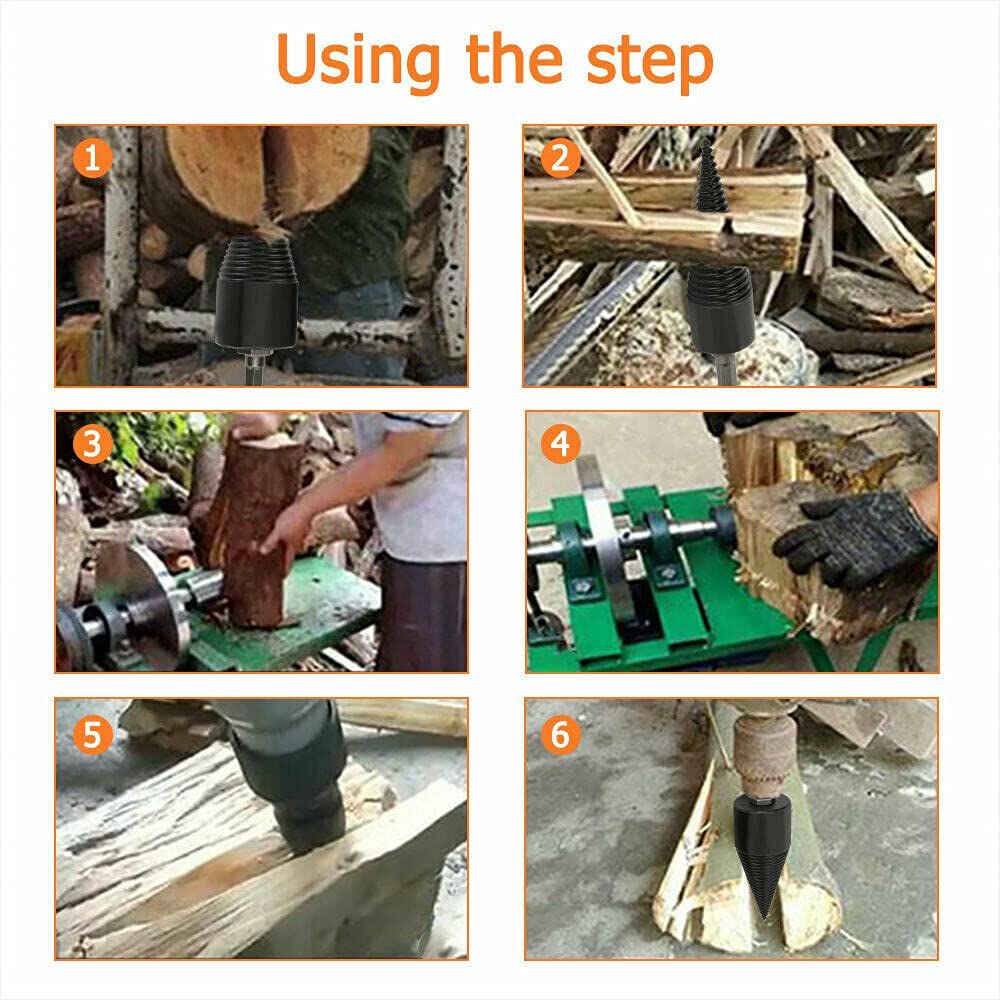 Using the step

1

2

3

4

5

6