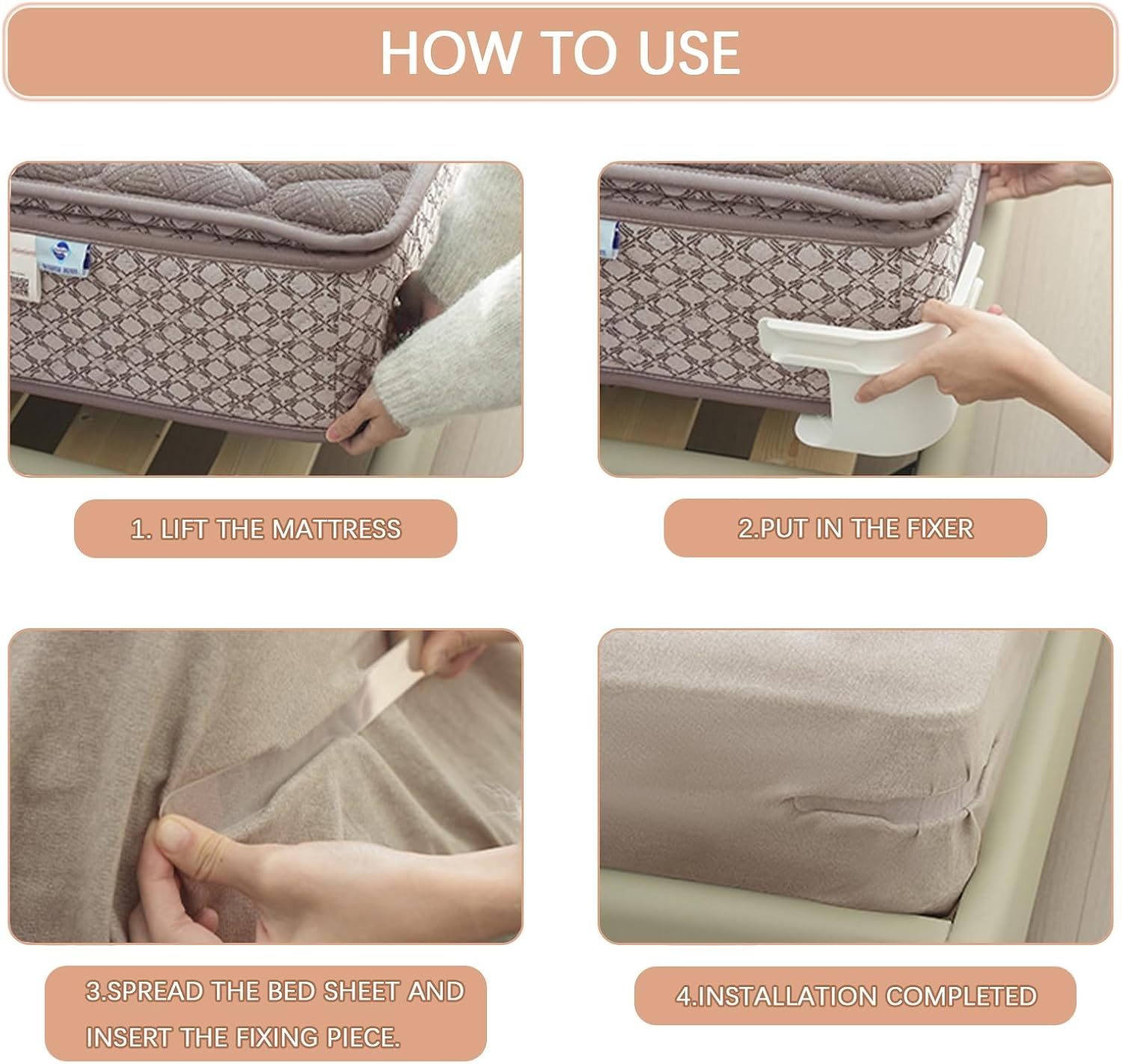 HOW TO USE

1. LIFT THE MATTRESS

2.PUT IN THE FIXER

3.SPREAD THE BED SHEET AND INSERT THE FIXING PIECE.

4.INSTALLATION COMPLETED