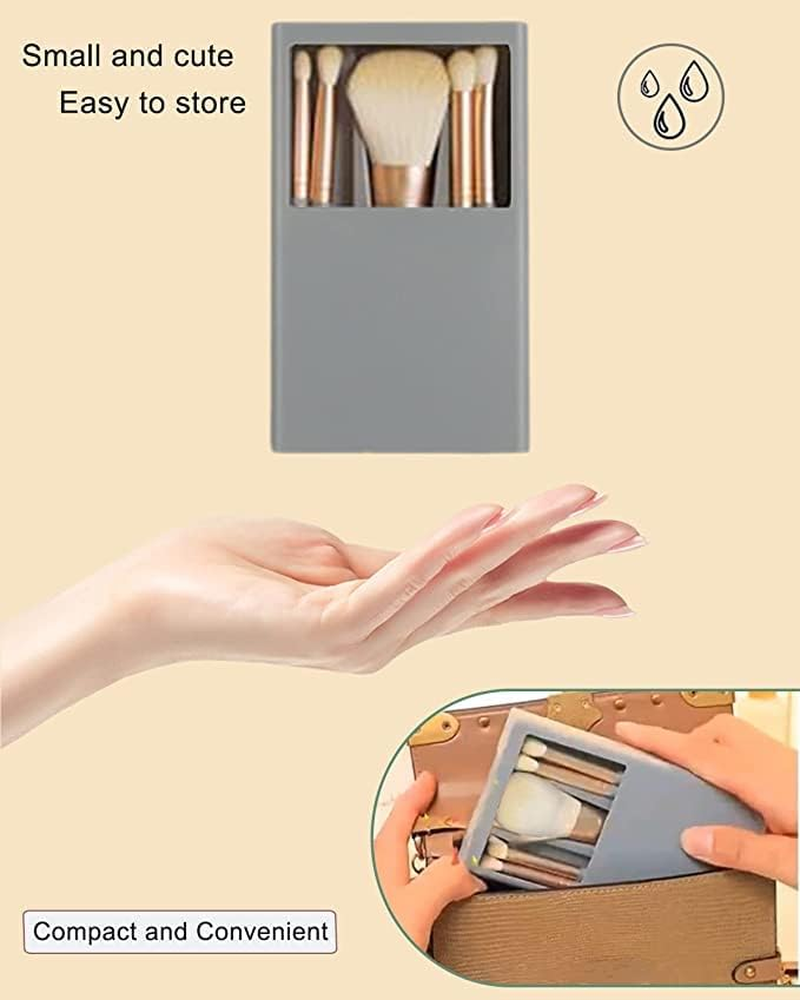 Small and cute
Easy to store

Compact and Convenient