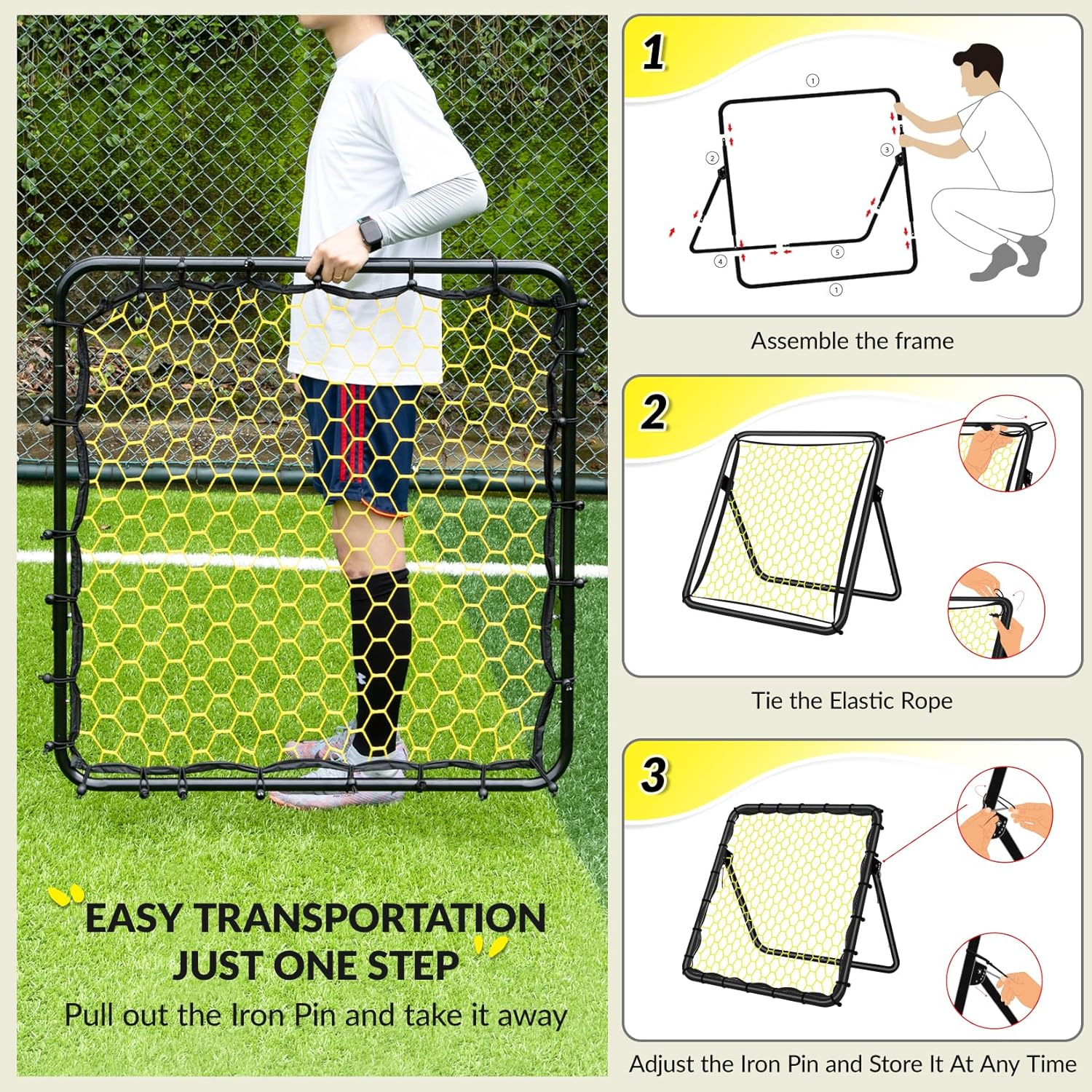 EASY TRANSPORTATION
JUST ONE STEP
Pull out the Iron Pin and take it away

1

①
②
③
④
⑤
①

Assemble the frame

2

Tie the Elastic Rope

3

Adjust the Iron Pin and Store It At Any Time