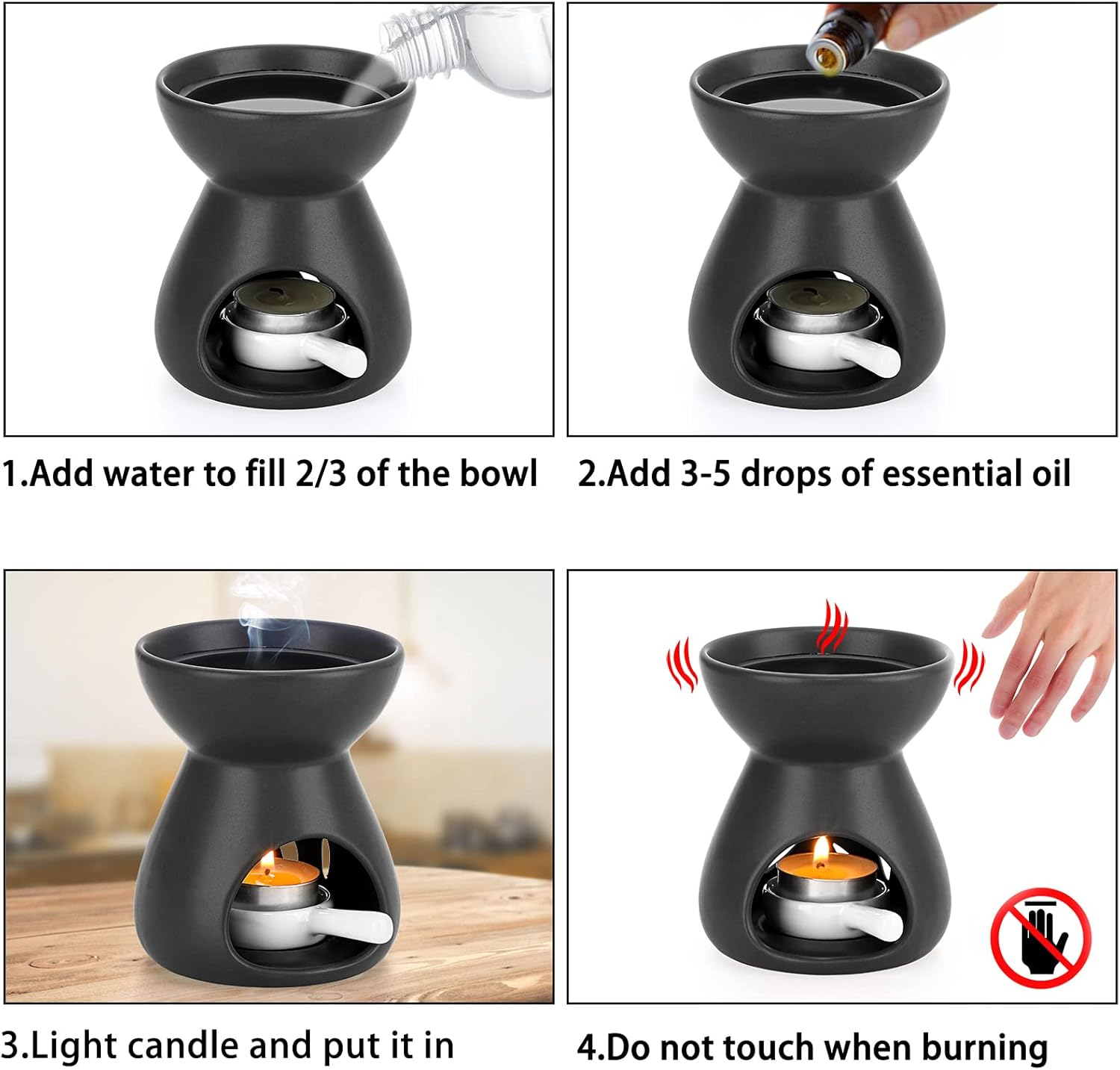 1.Add water to fill 2/3 of the bowl

2.Add 3-5 drops of essential oil

3.Light candle and put it in

4.Do not touch when burning