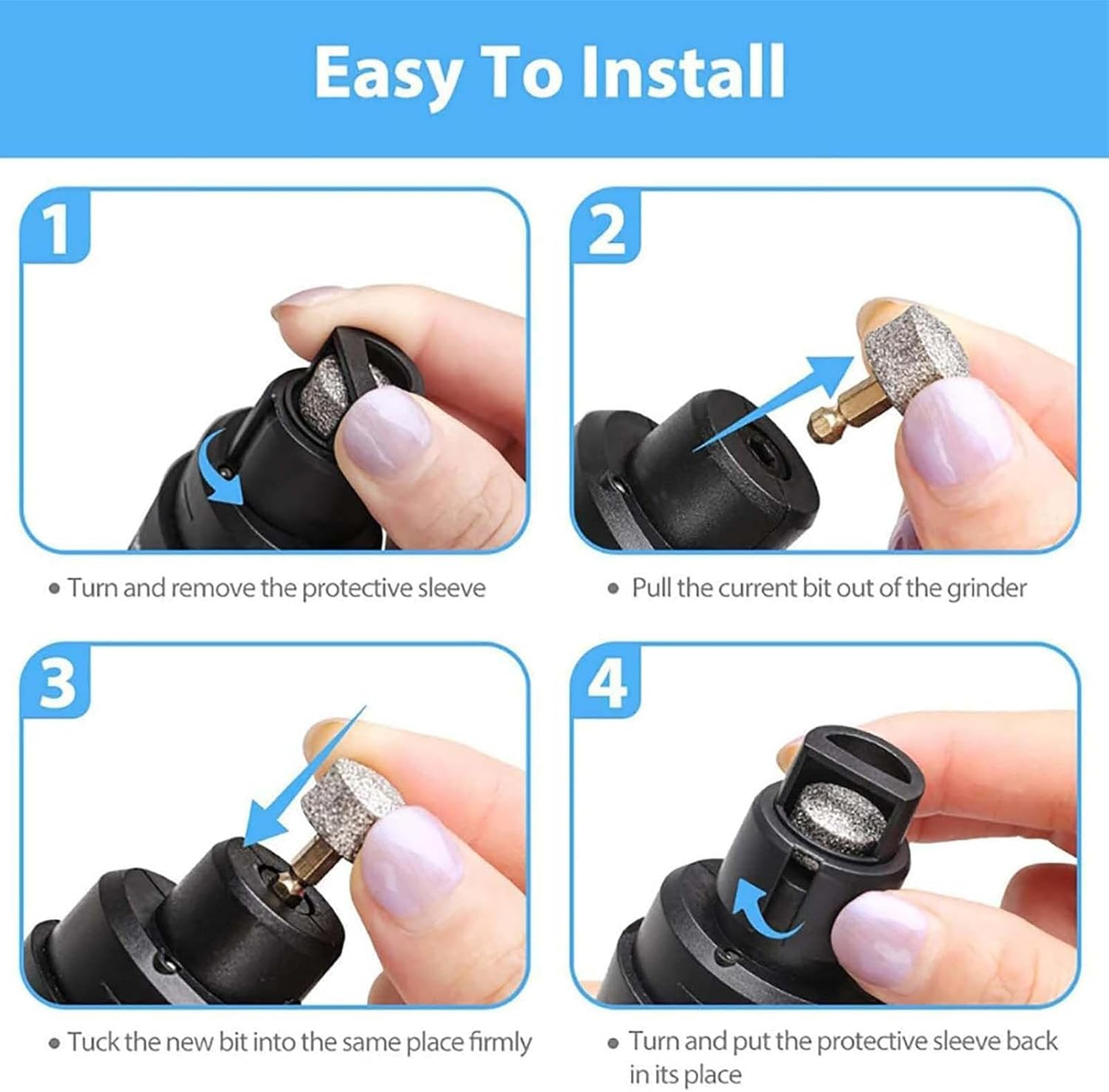 Easy To Install

1

• Turn and remove the protective sleeve

2

• Pull the current bit out of the grinder

3

• Tuck the new bit into the same place firmly

4

• Turn and put the protective sleeve back in its place