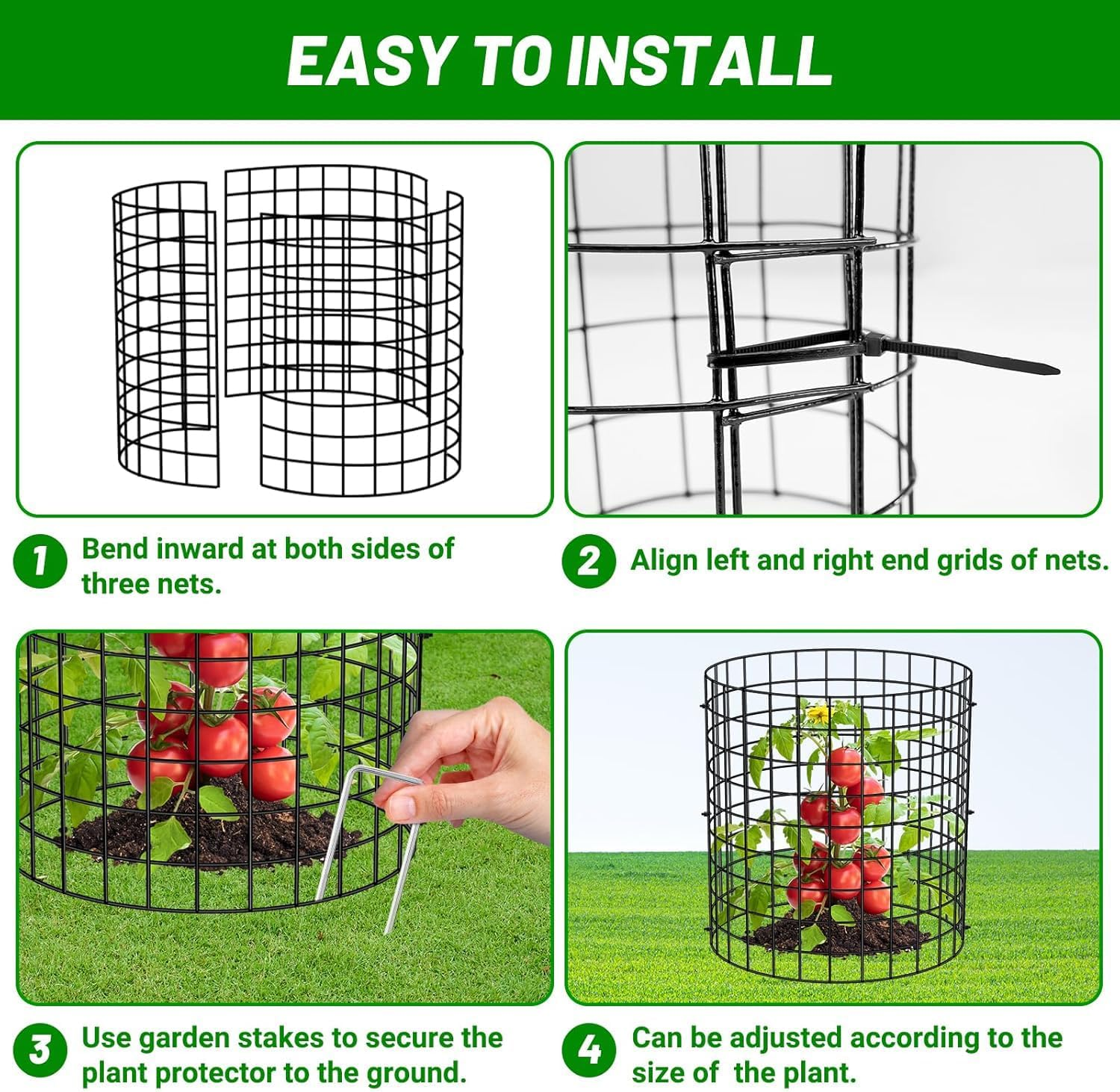 EASY TO INSTALL

1 Bend inward at both sides of three nets.

2 Align left and right end grids of nets.

3 Use garden stakes to secure the plant protector to the ground.

4 Can be adjusted according to the size of  the plant.