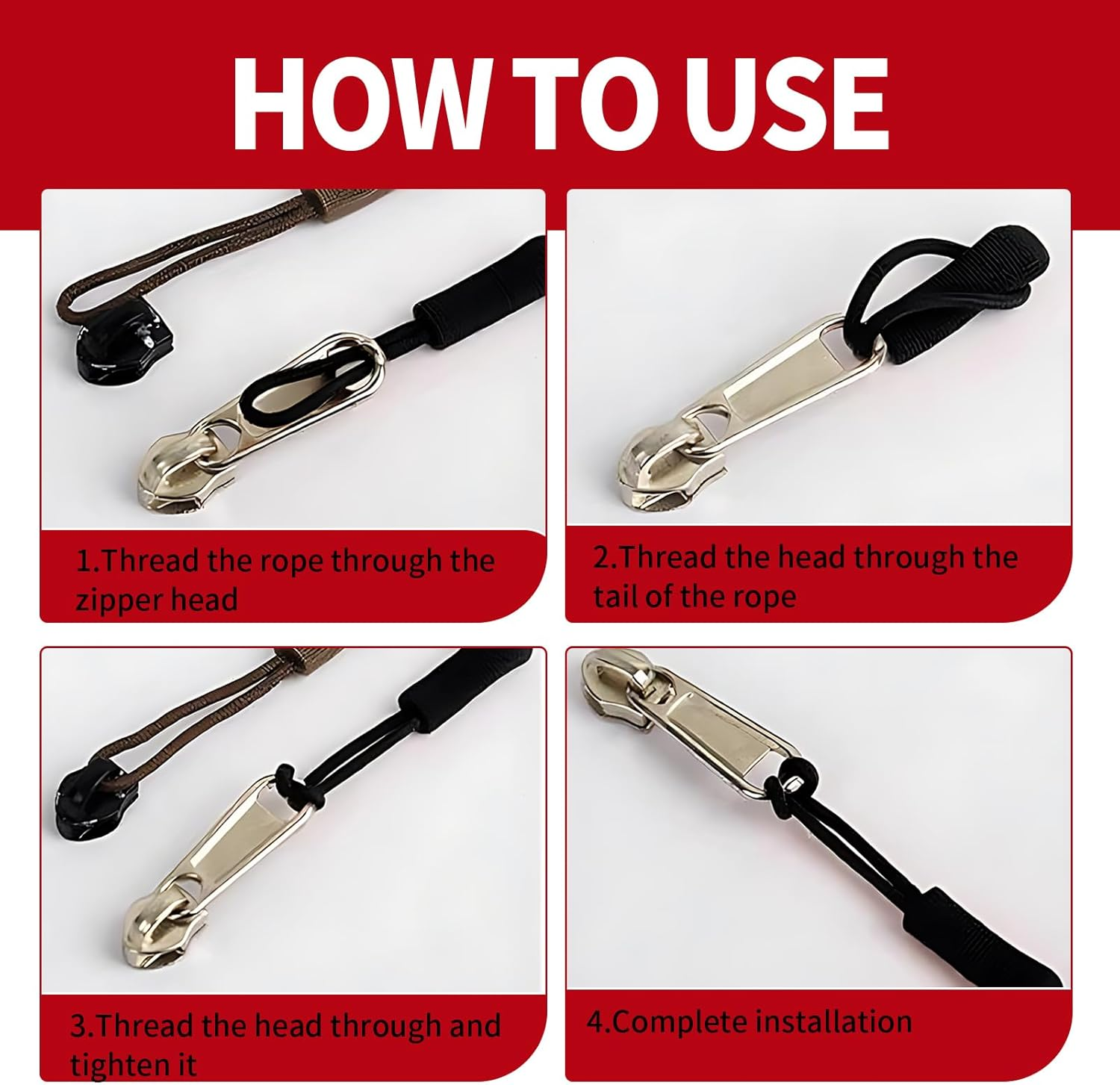 HOW TO USE

1.Thread the rope through the zipper head

2.Thread the head through the tail of the rope

3.Thread the head through and tighten it

4.Complete installation