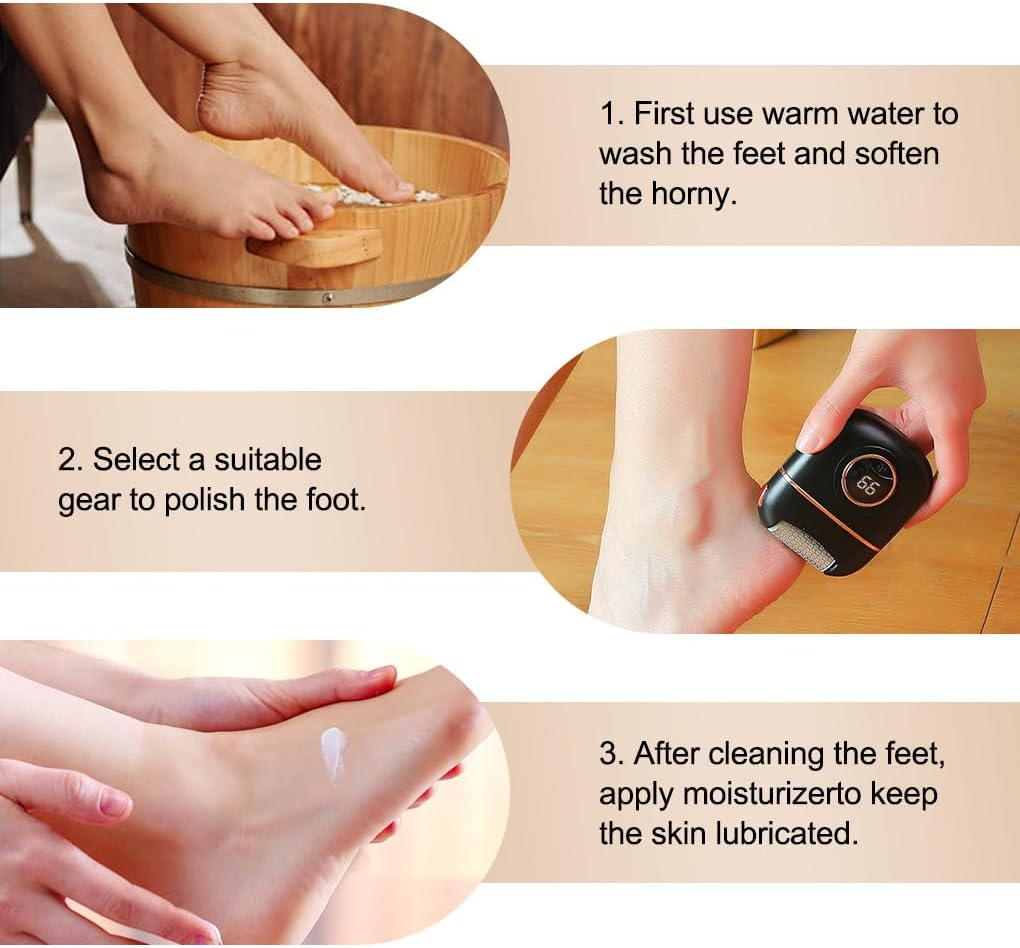 1. First use warm water to wash the feet and soften the horny.

2. Select a suitable gear to polish the foot.

99

3. After cleaning the feet, apply moisturizerto keep the skin lubricated.