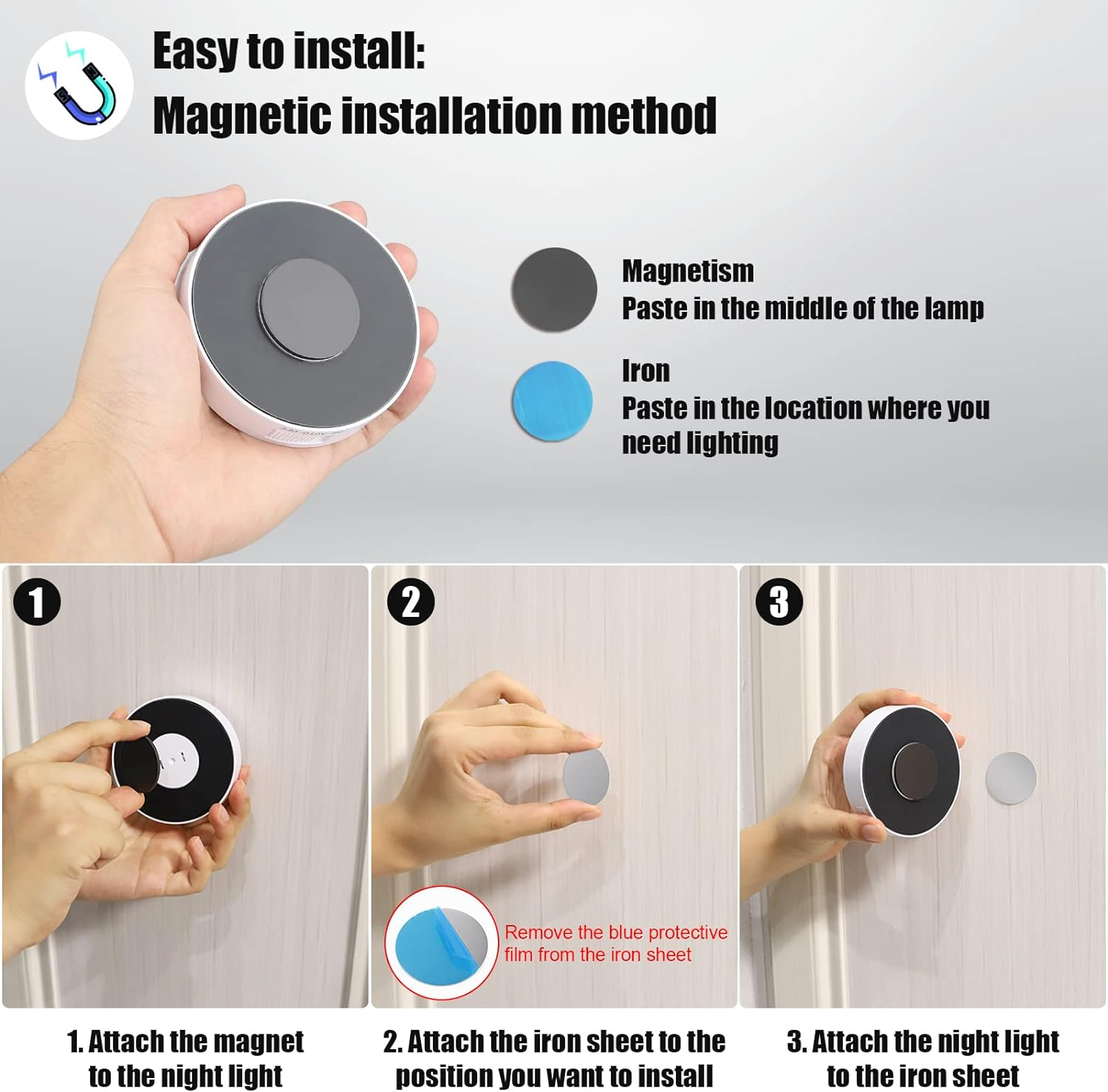 Easy to install:
Magnetic installation method

Magnetism
Paste in the middle of the lamp

Iron
Paste in the location where you need lighting

1

2

3

Remove the blue protective film from the iron sheet

1. Attach the magnet to the night light

2. Attach the iron sheet to the position you want to install

3. Attach the night light to the iron sheet