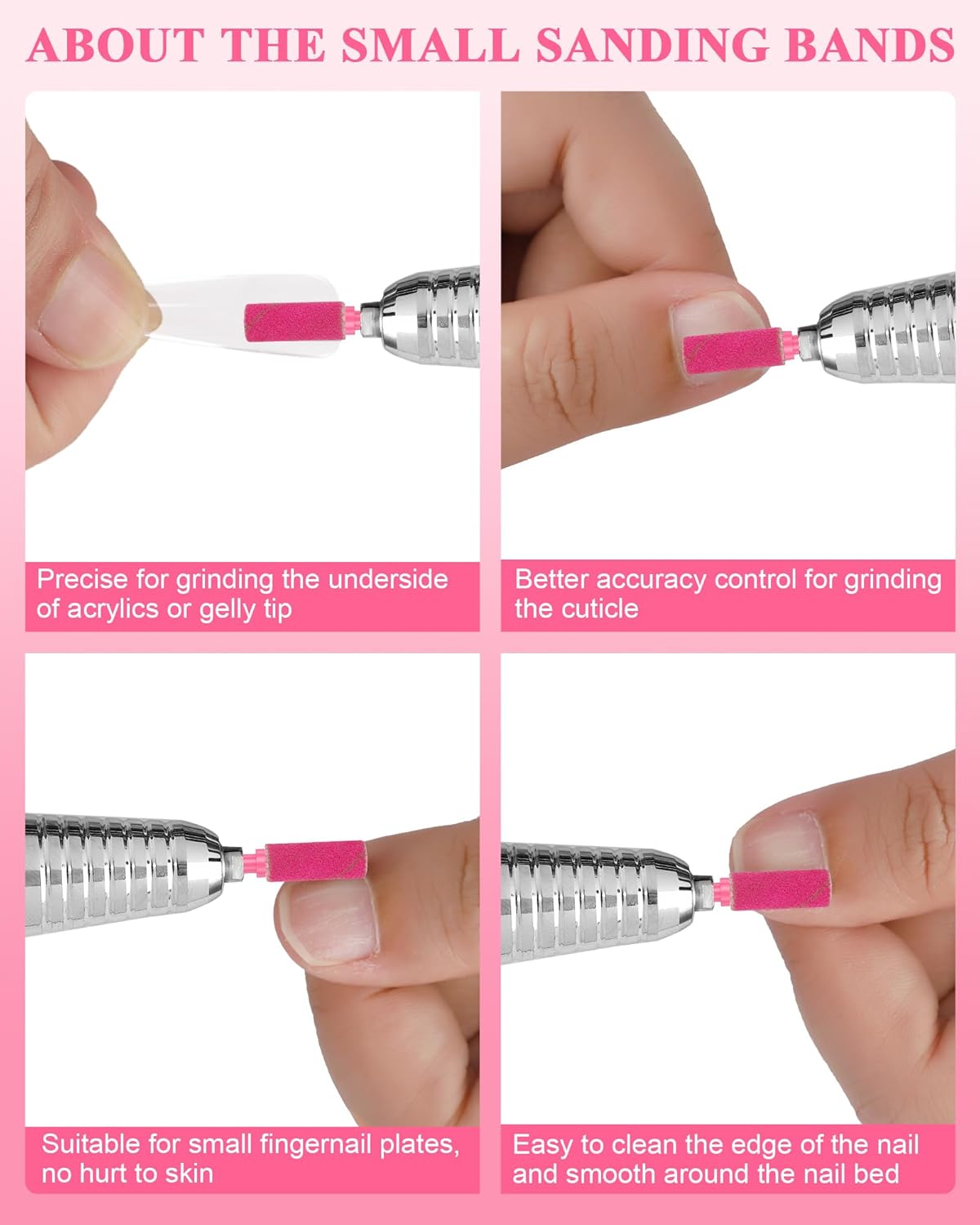 ABOUT THE SMALL SANDING BANDS

Precise for grinding the underside of acrylics or gelly tip

Better accuracy control for grinding the cuticle

Suitable for small fingernail plates, no hurt to skin

Easy to clean the edge of the nail and smooth around the nail bed