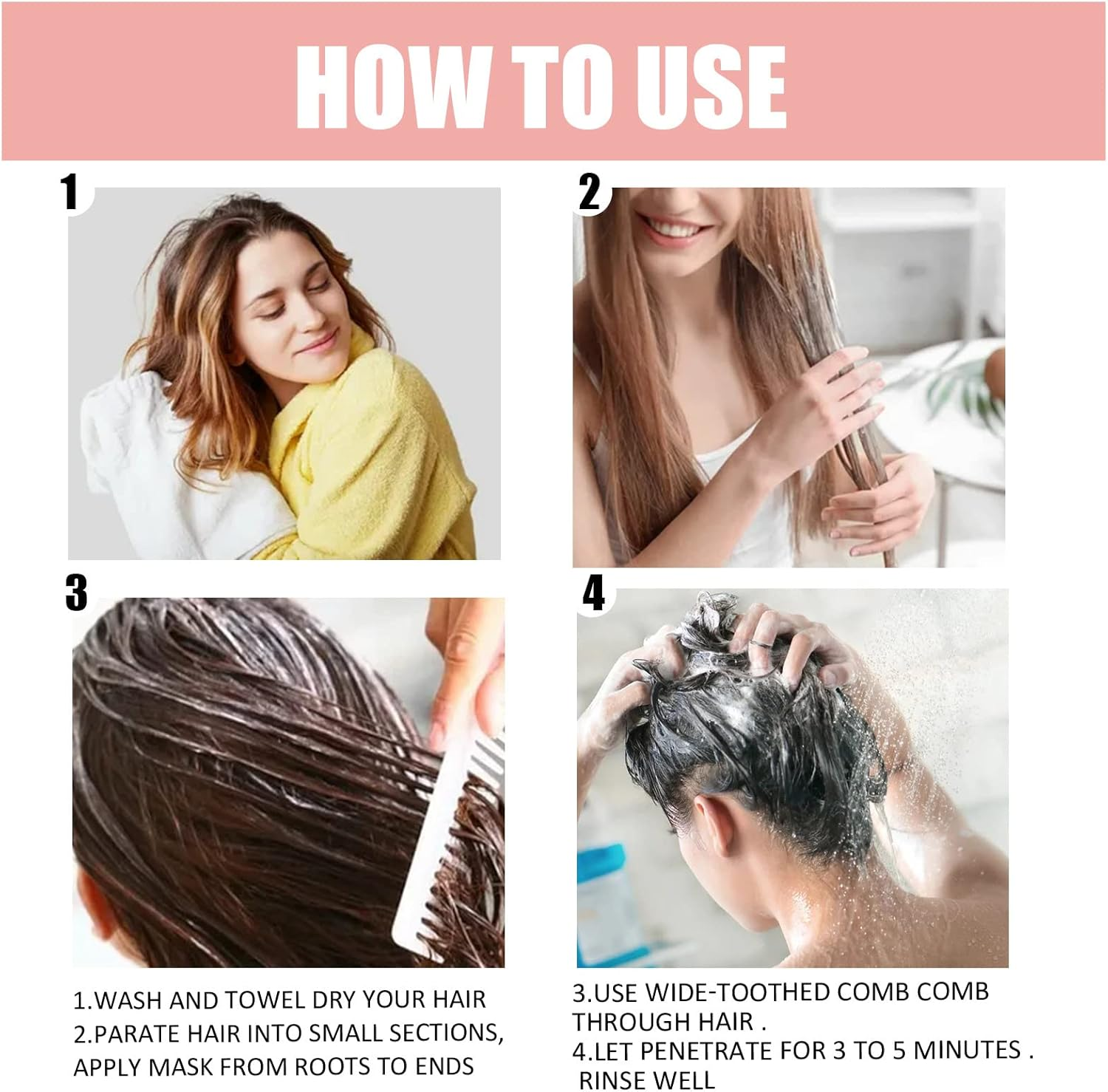 HOW TO USE

1

2

3

4

1.WASH AND TOWEL DRY YOUR HAIR
2.PARATE HAIR INTO SMALL SECTIONS, APPLY MASK FROM ROOTS TO ENDS

3.USE WIDE-TOOTHED COMB COMB THROUGH HAIR .
4.LET PENETRATE FOR 3 TO 5 MINUTES . RINSE WELL