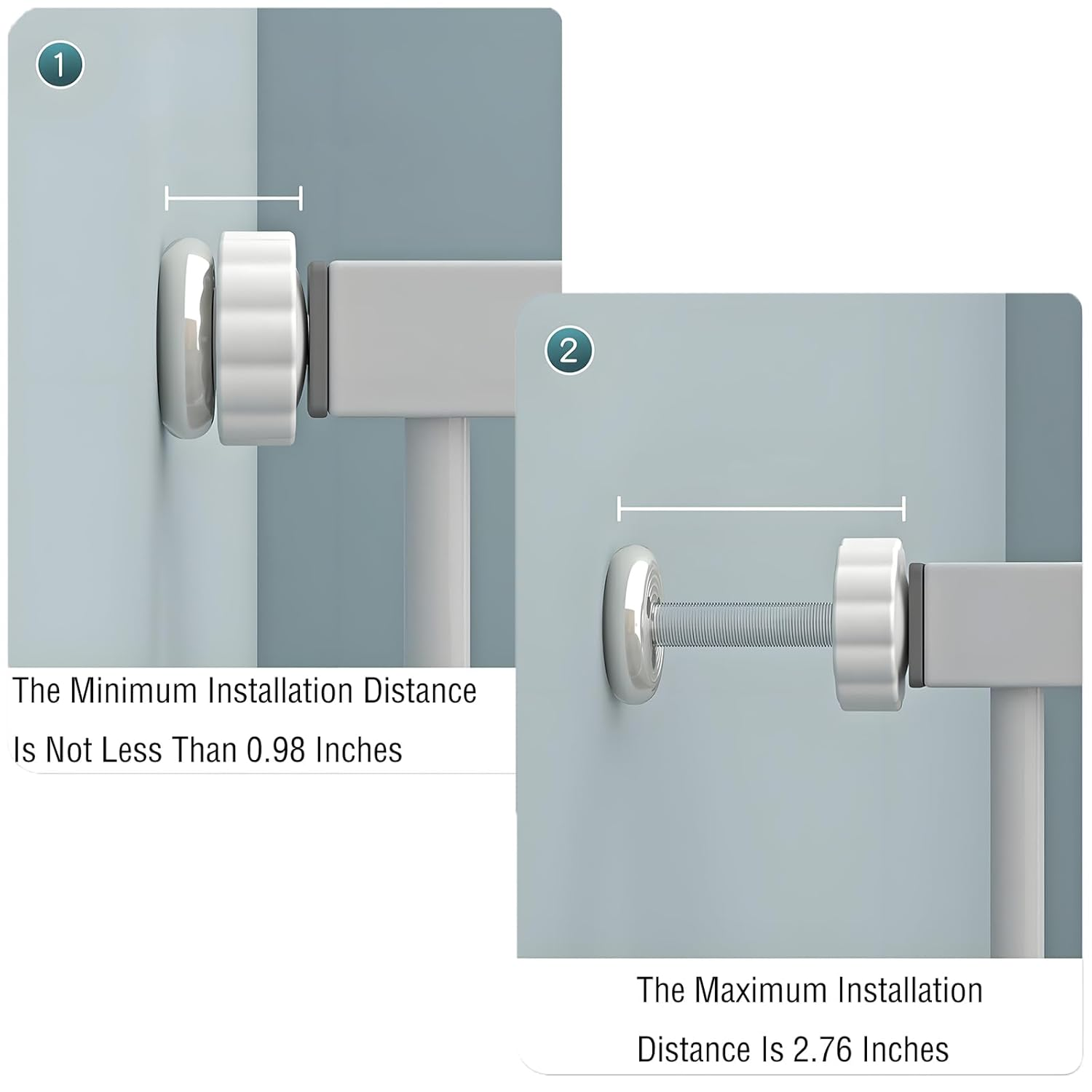 1

The Minimum Installation Distance Is Not Less Than 0.98 Inches

2

The Maximum Installation Distance Is 2.76 Inches