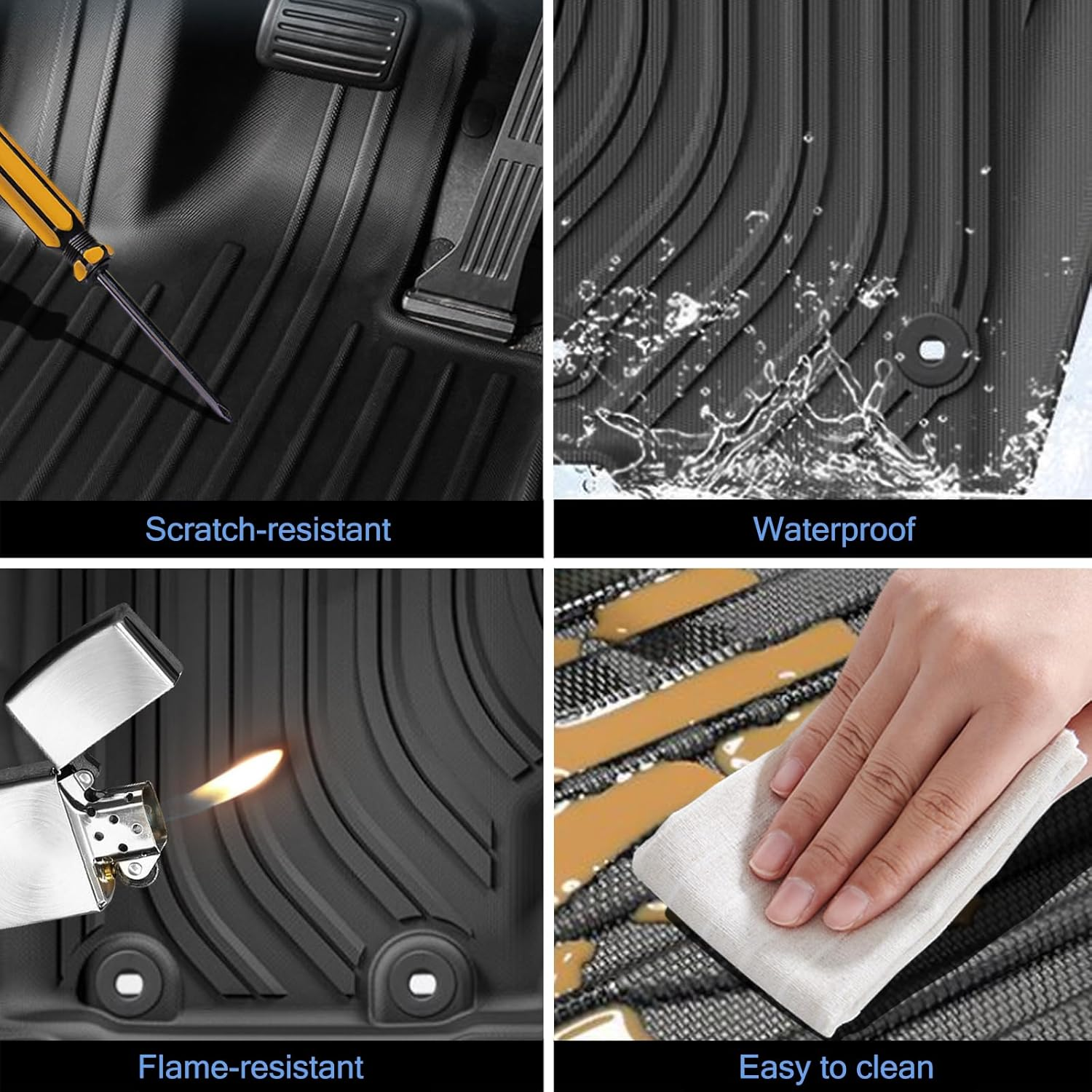 Scratch-resistant

Waterproof

Flame-resistant

Easy to clean