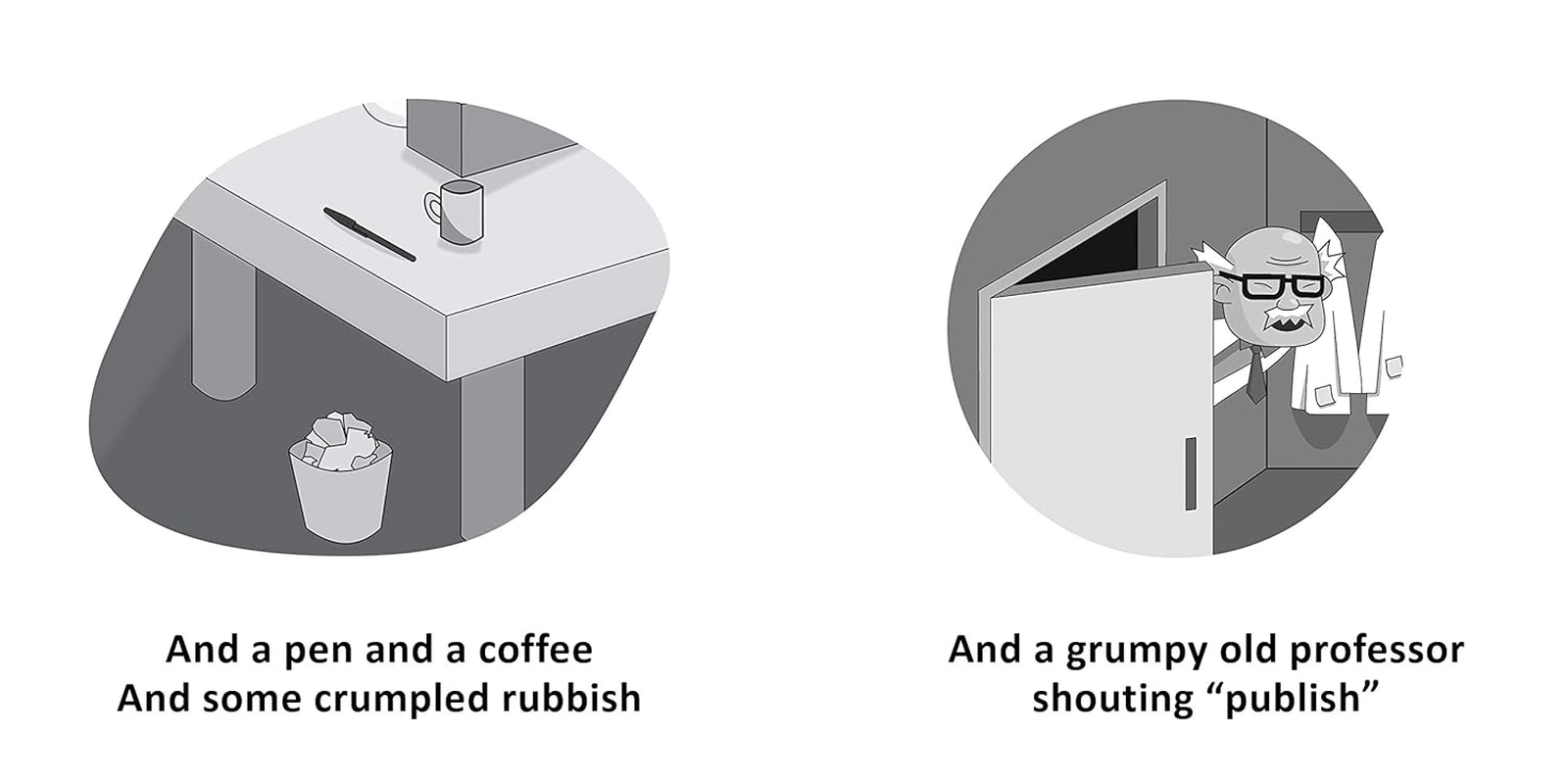 And a pen and a coffee
And some crumpled rubbish

And a grumpy old professor
shouting “publish”