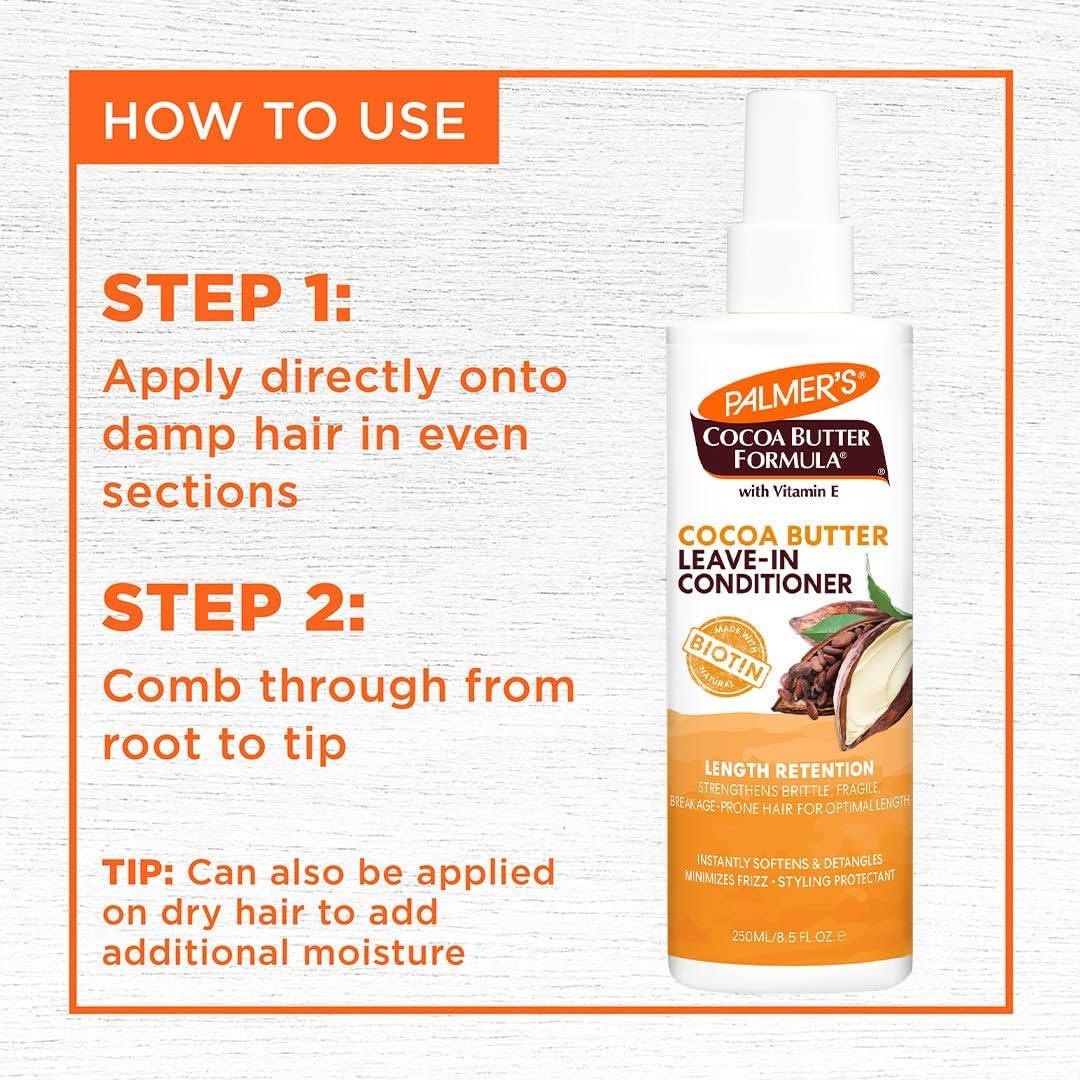 HOW TO USE

STEP 1:
Apply directly onto damp hair in even sections

STEP 2:
Comb through from root to tip

TIP: Can also be applied on dry hair to add additional moisture

PALMER'S®
COCOA BUTTER FORMULA®
with Vitamin E

COCOA BUTTER
LEAVE-IN CONDITIONER

MADE WITH BIOTIN NATURAL

LENGTH RETENTION
STRENGTHENS BRITTLE, FRAGILE, BREAKAGE-PRONE HAIR FOR OPTIMAL LENGTH

INSTANTLY SOFTENS & DETANGLES
MINIMIZES FRIZZ • STYLING PROTECTANT

250ML/8.5 FL OZ. ℮